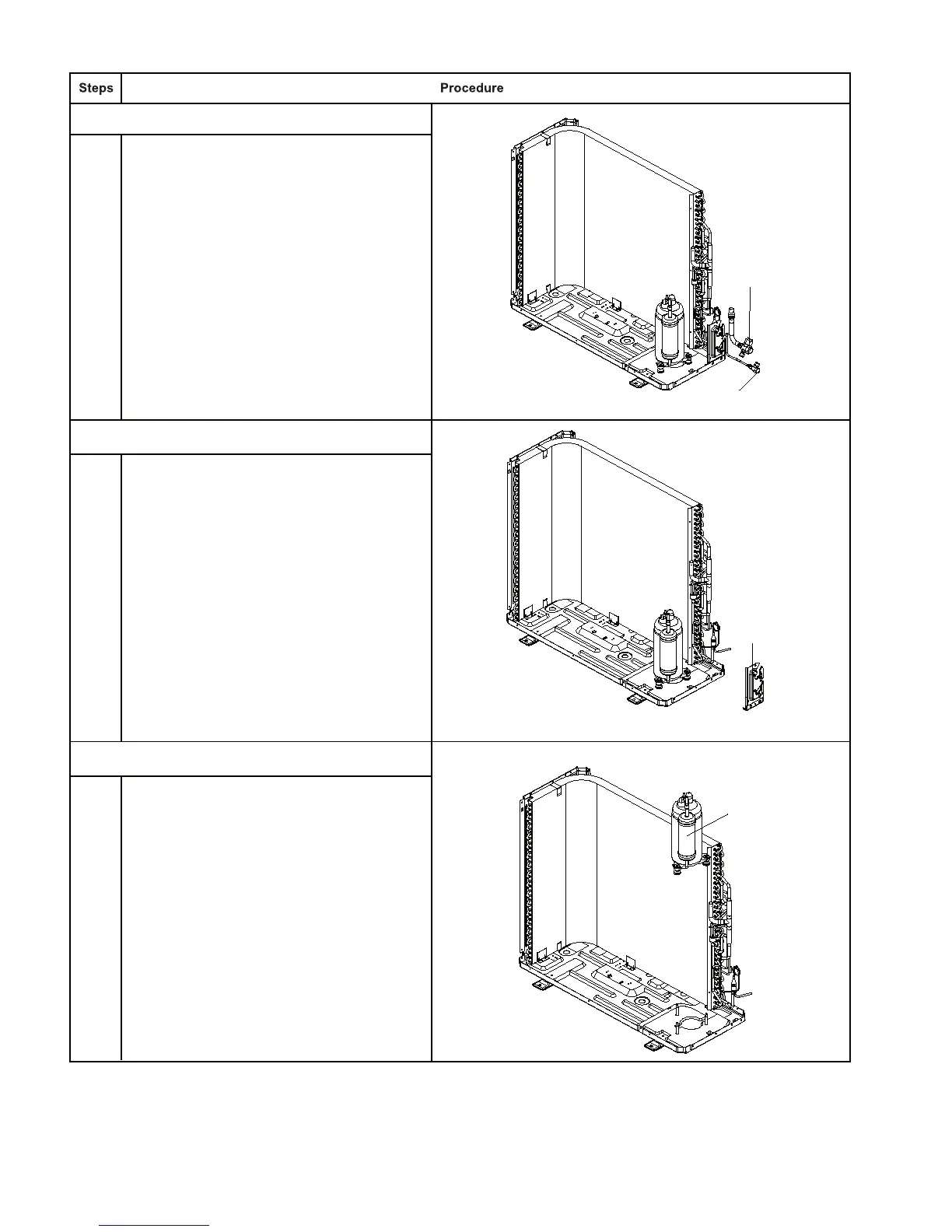 | Steps | Procedure |
|---|---|