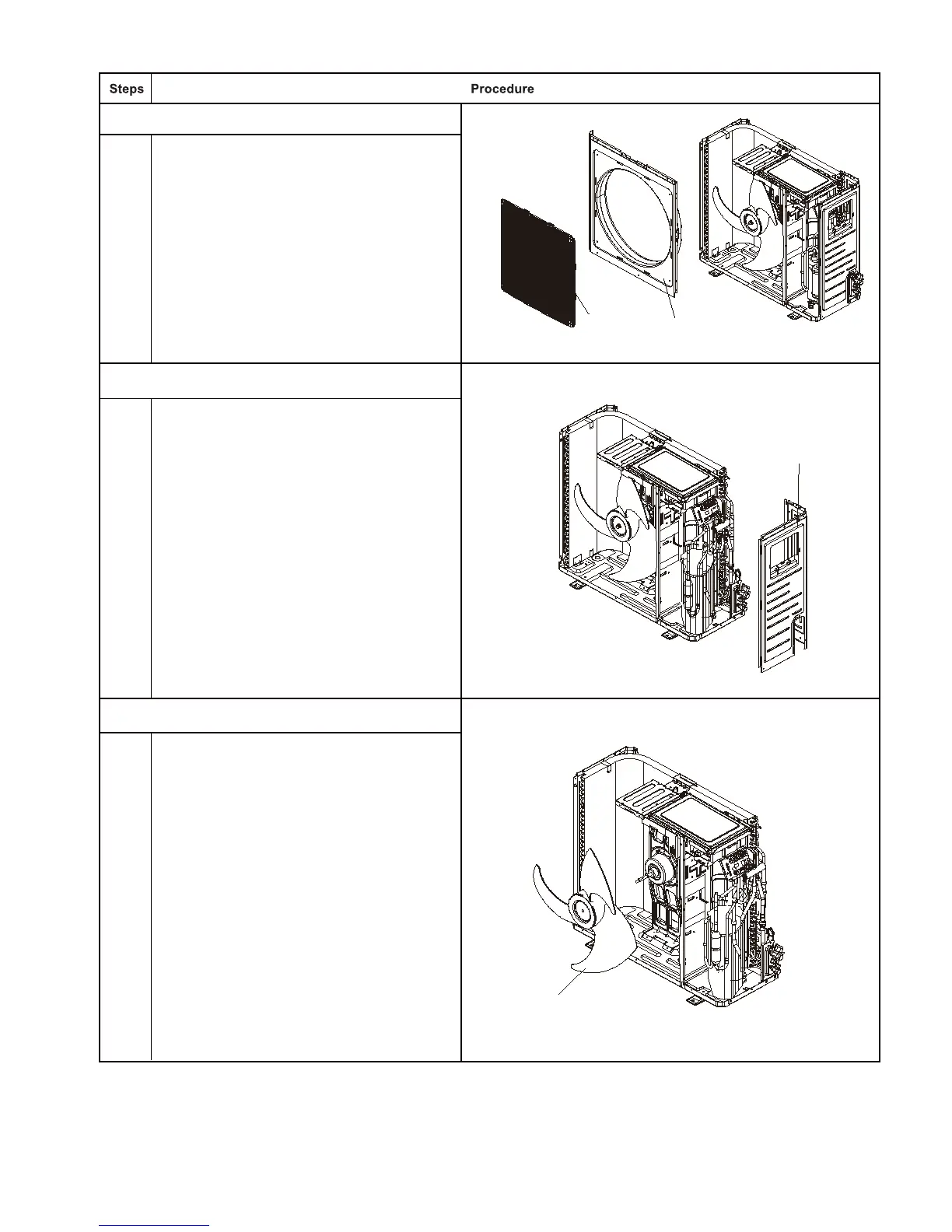 | Steps | Procedure |
|---|---|