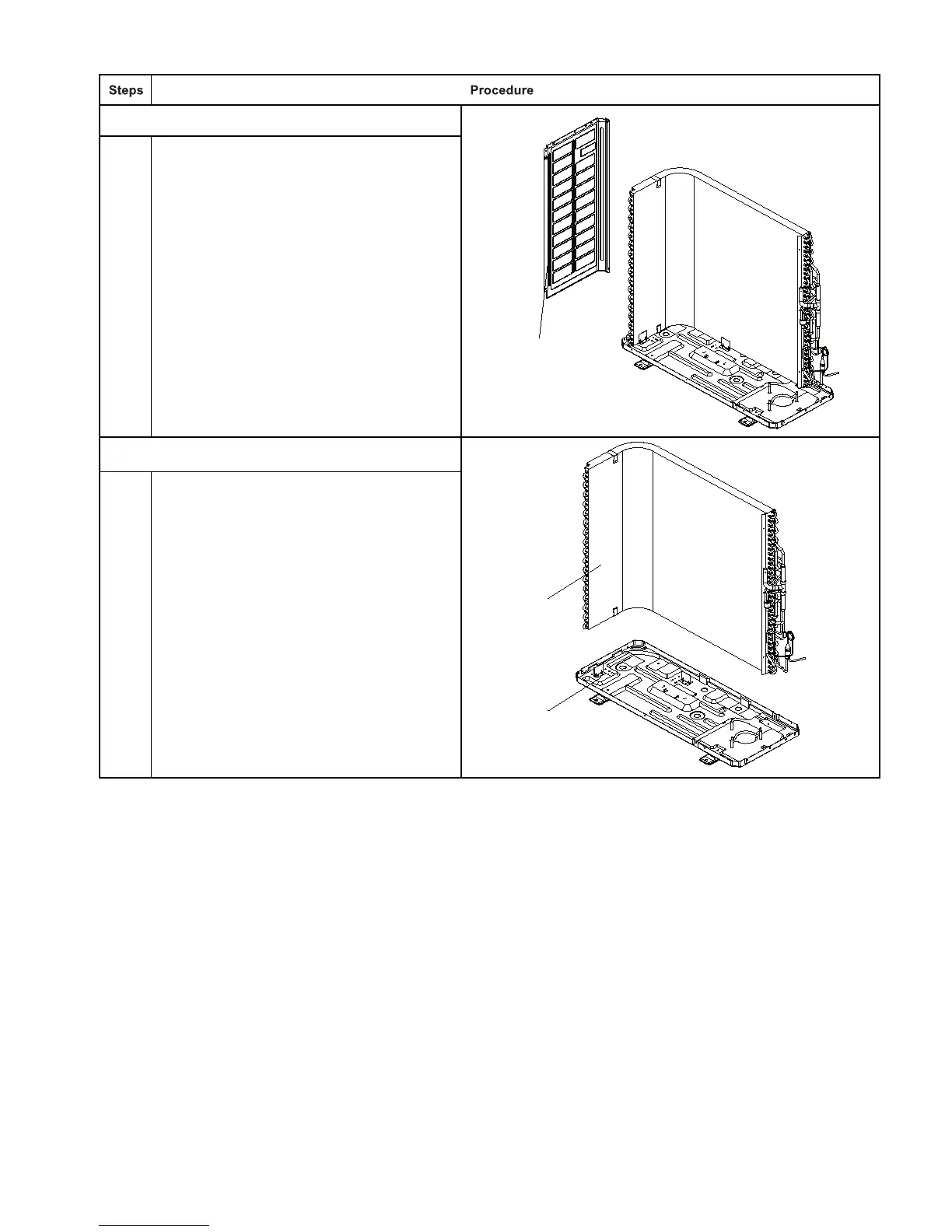 | Steps | Procedure |
|---|---|