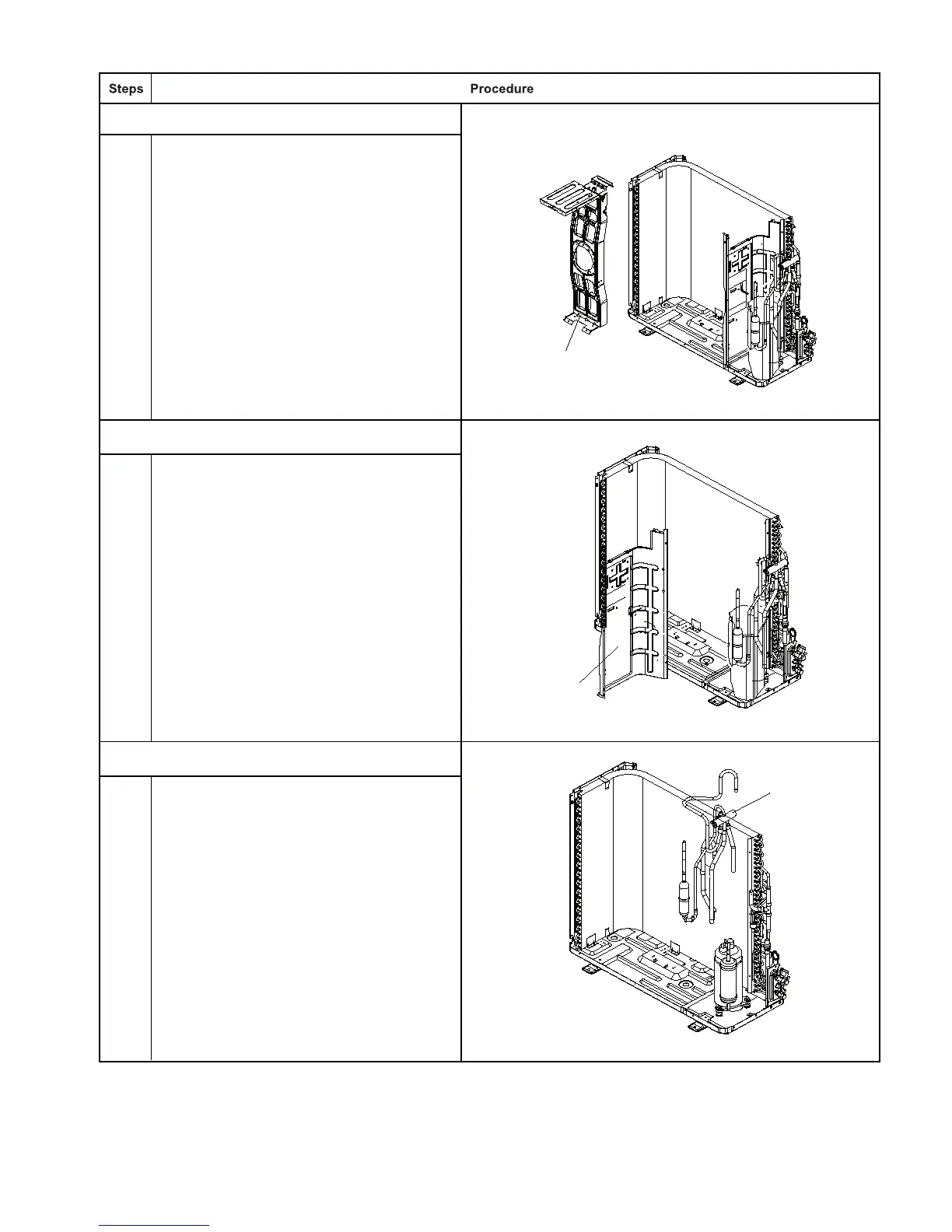 | Steps | Procedure |
|---|---|