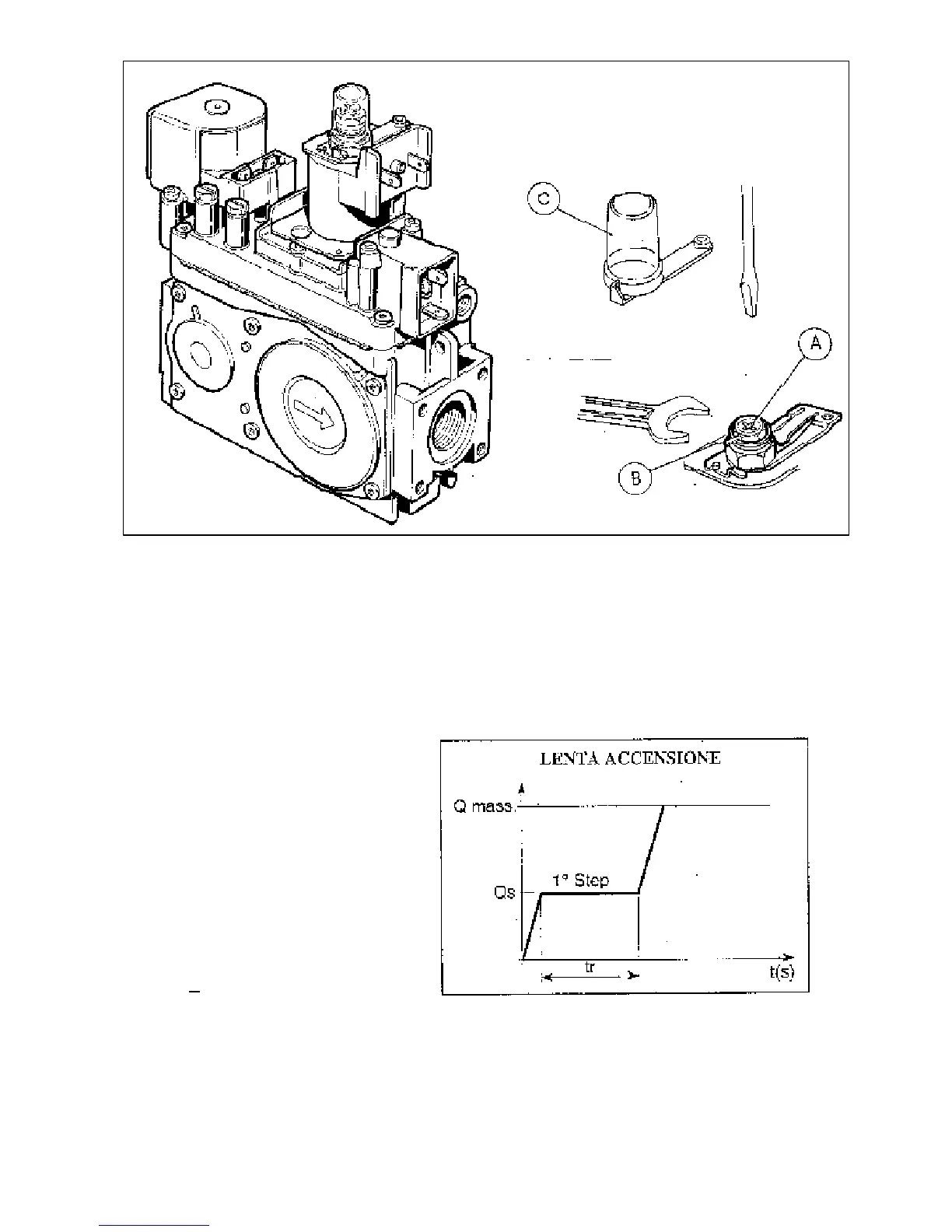 C

A

B

LENTA ACCENSIONE

Q mass.

Qs

1° Step

tr

t(s)