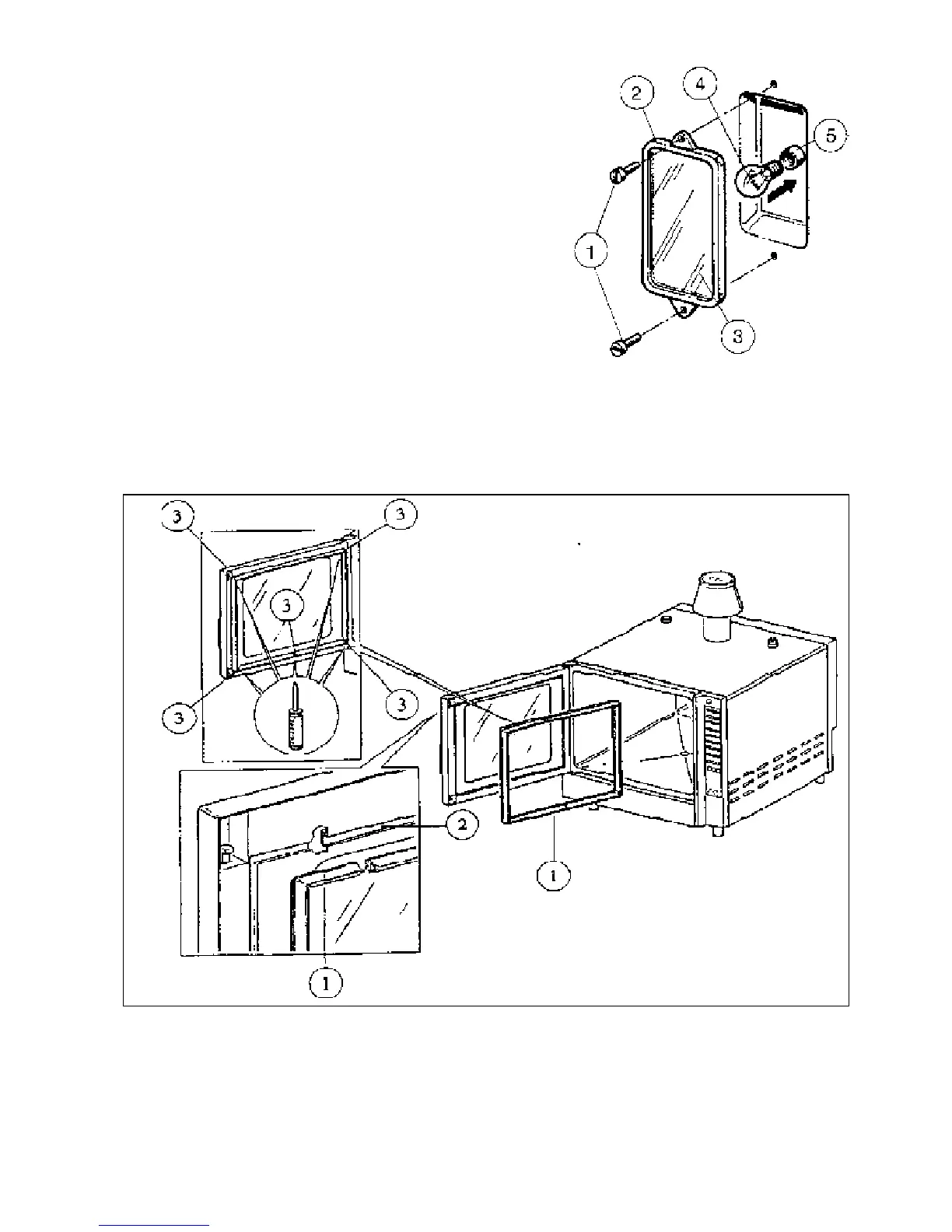 2
4
5
1
3

3
3
3
3
3
2
1
1