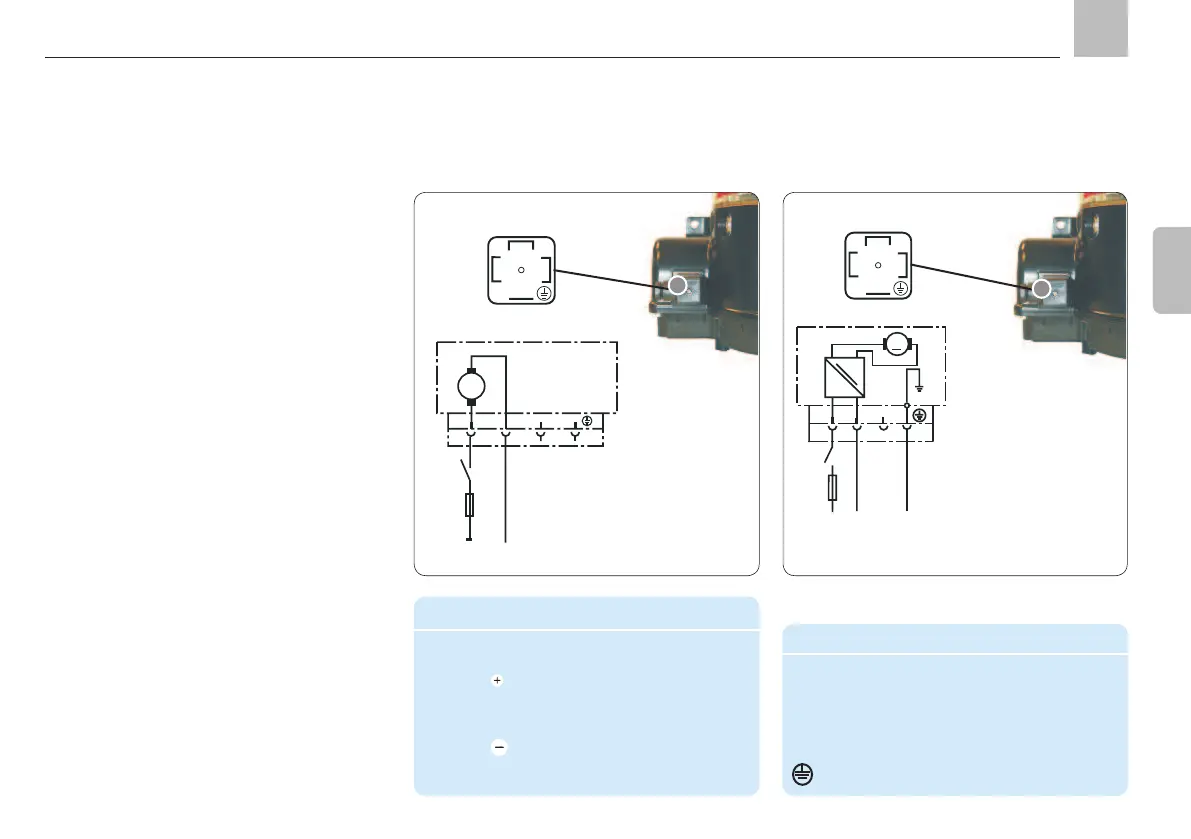 +

−