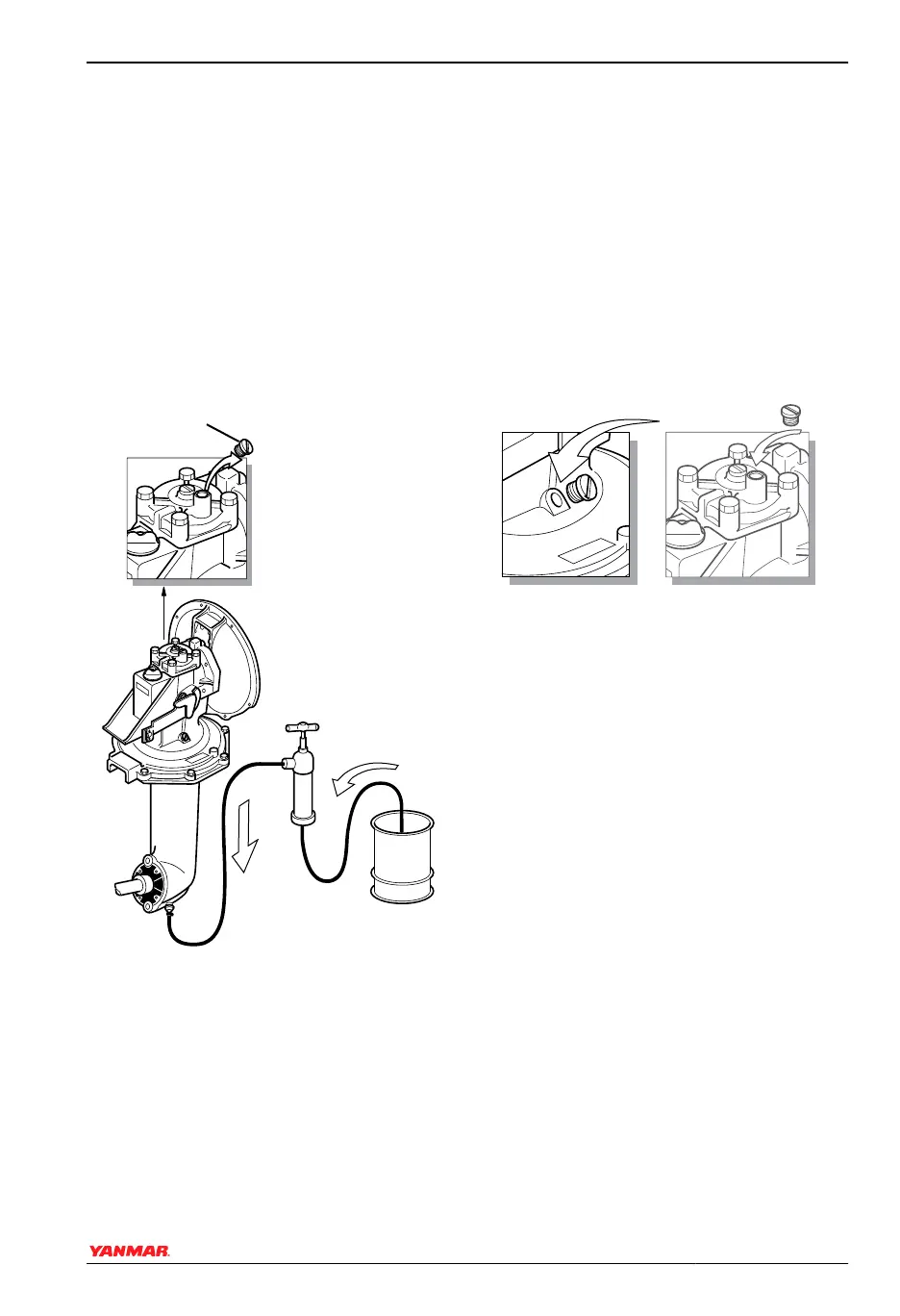 YANMAR.