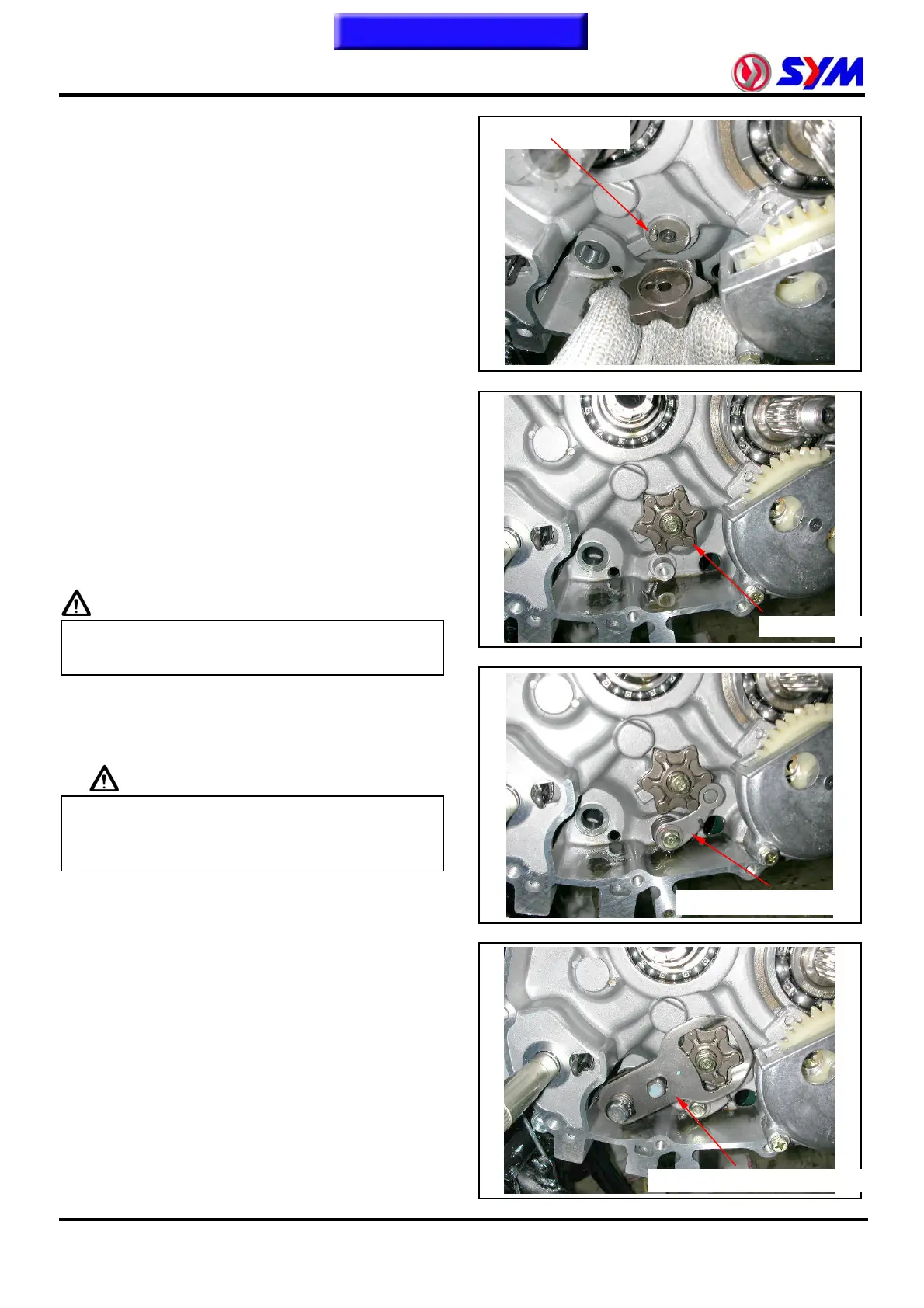 SYM