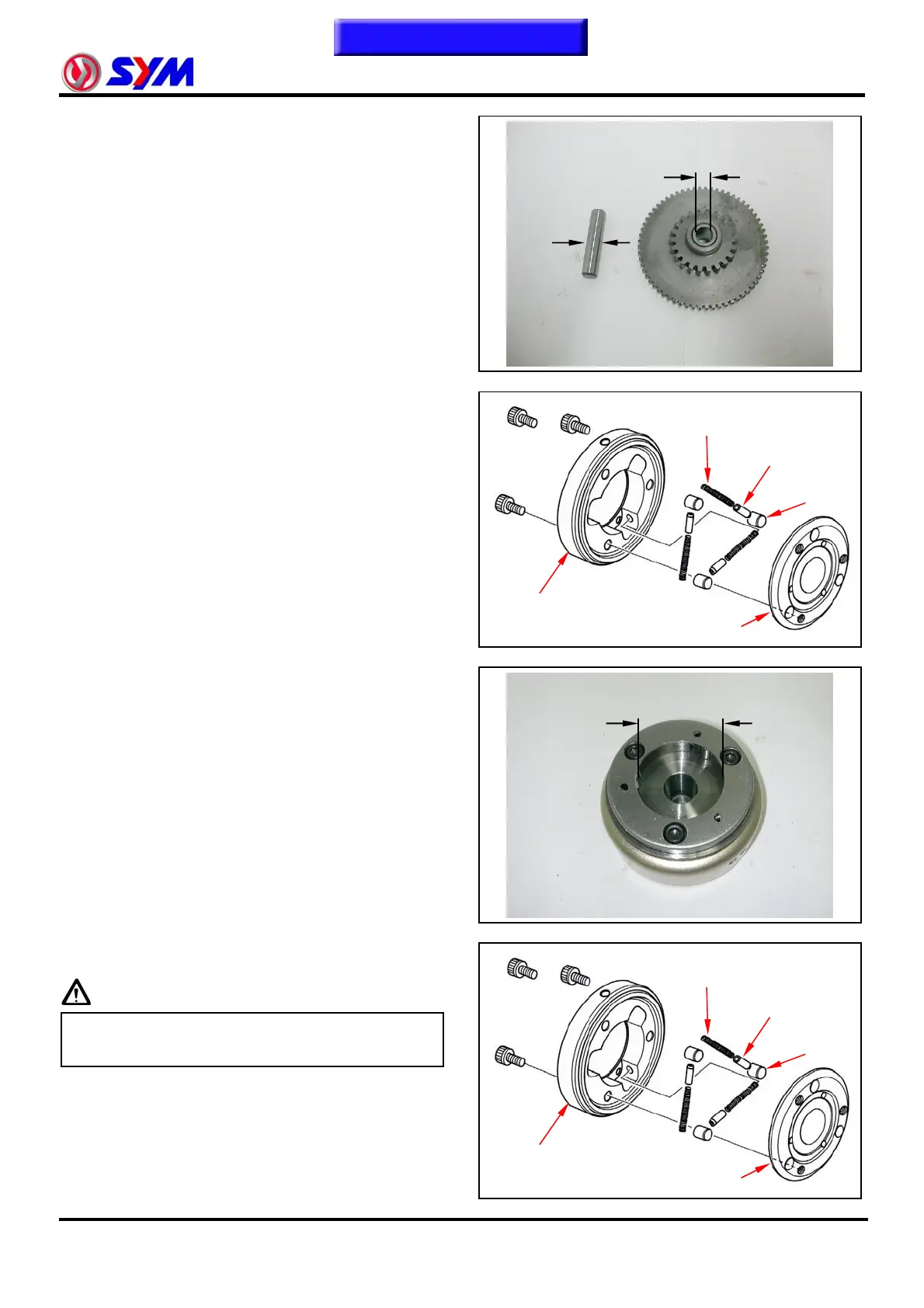 SYM