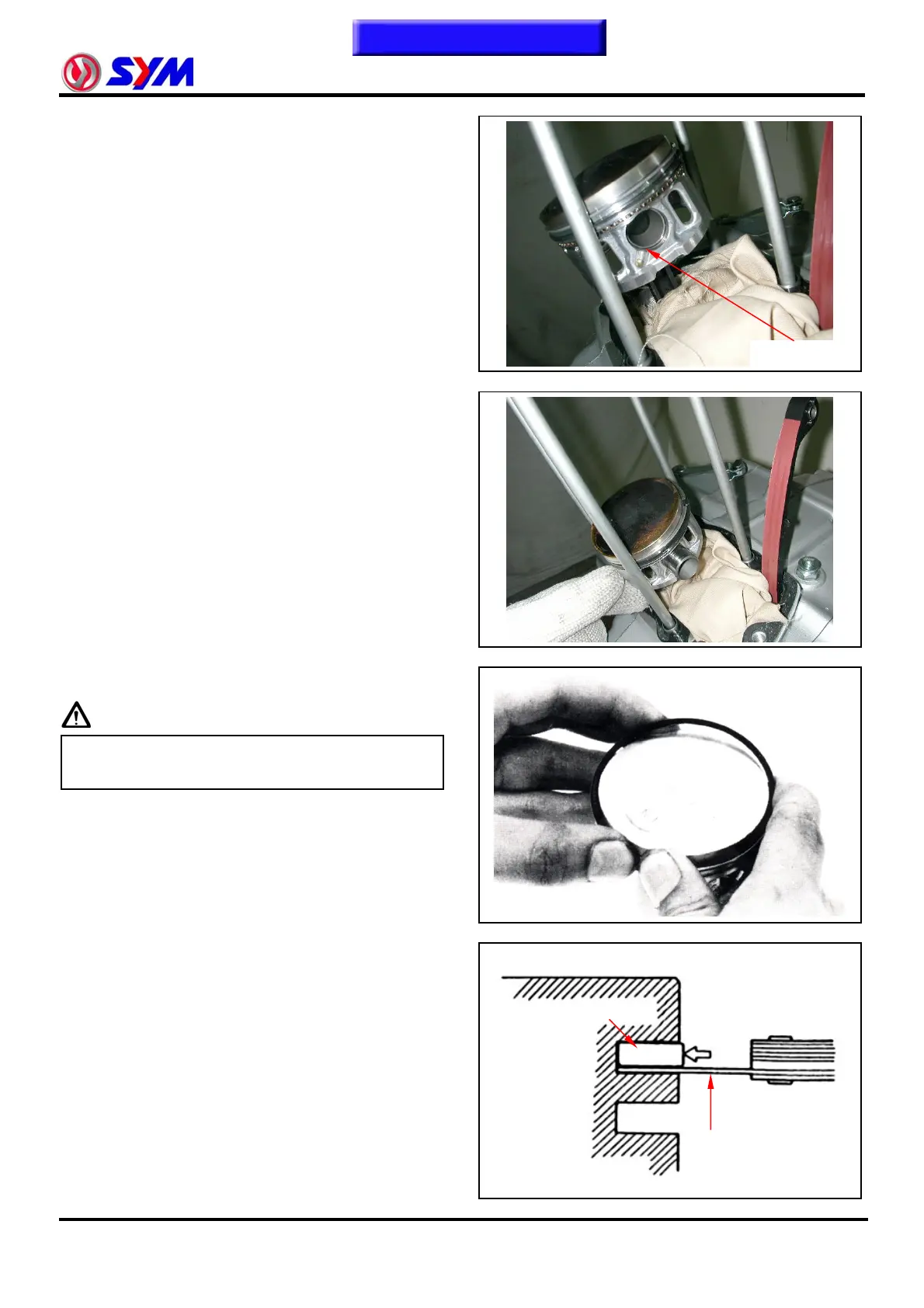 SYM