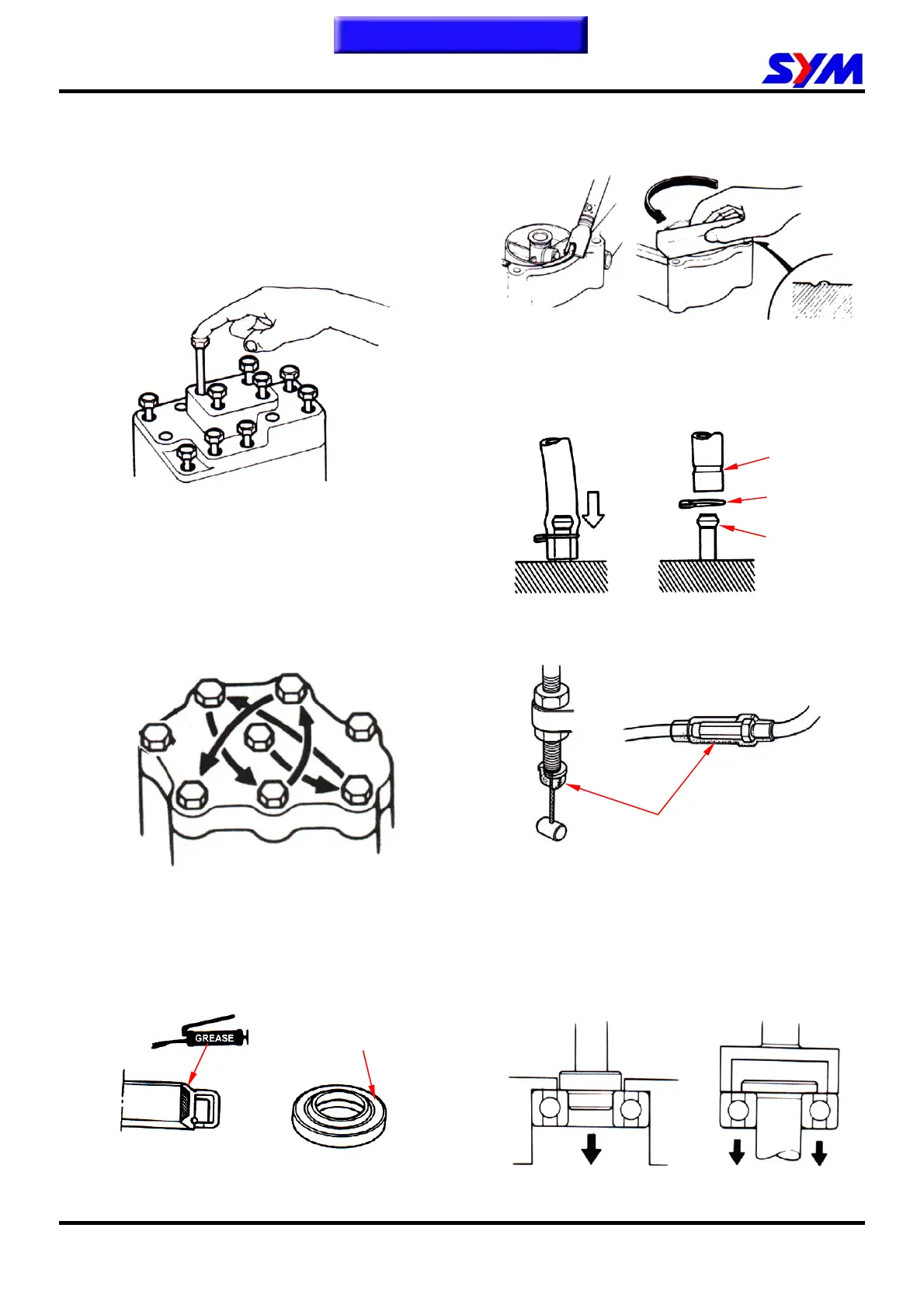 SYM

GREASE