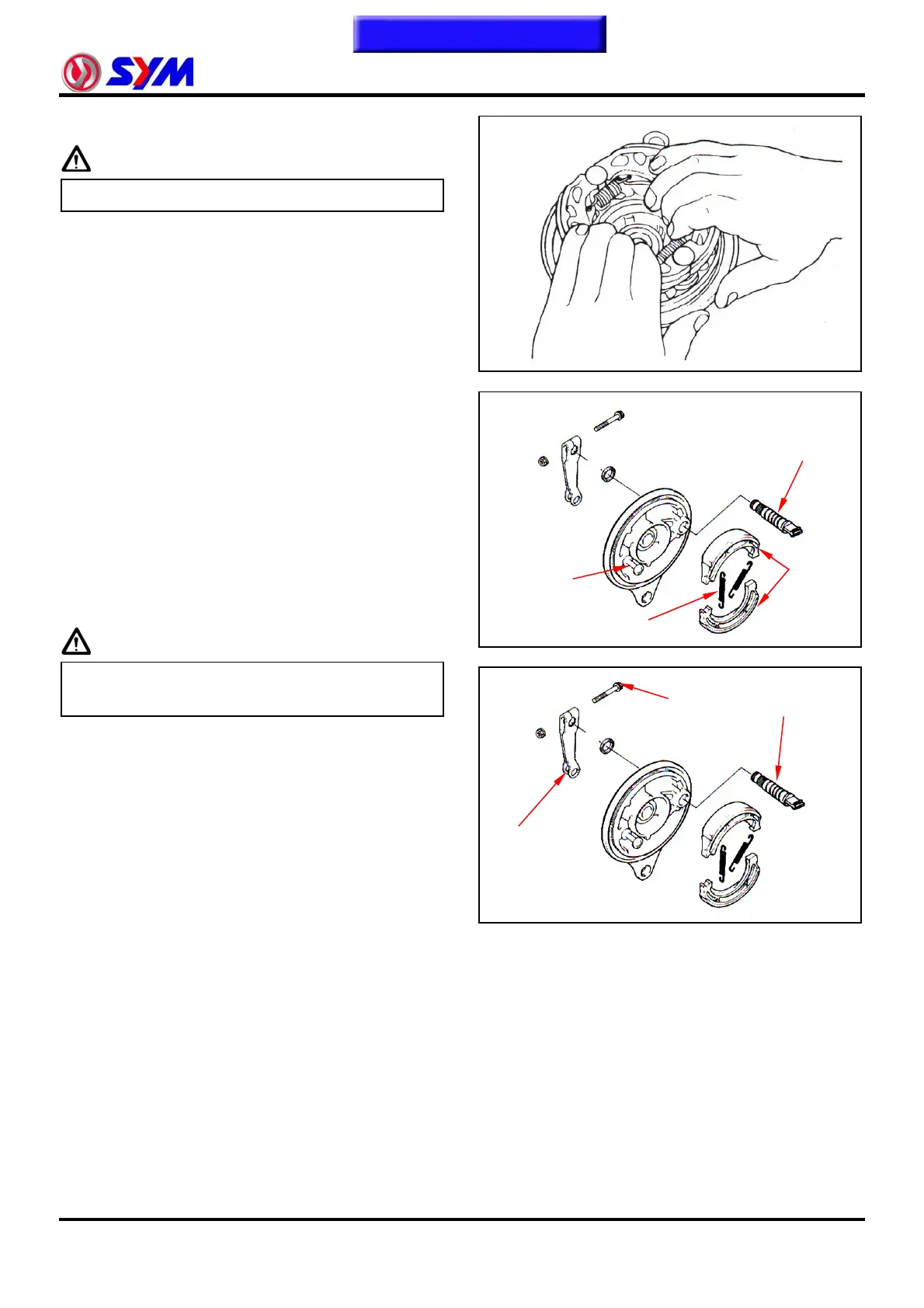 SYM