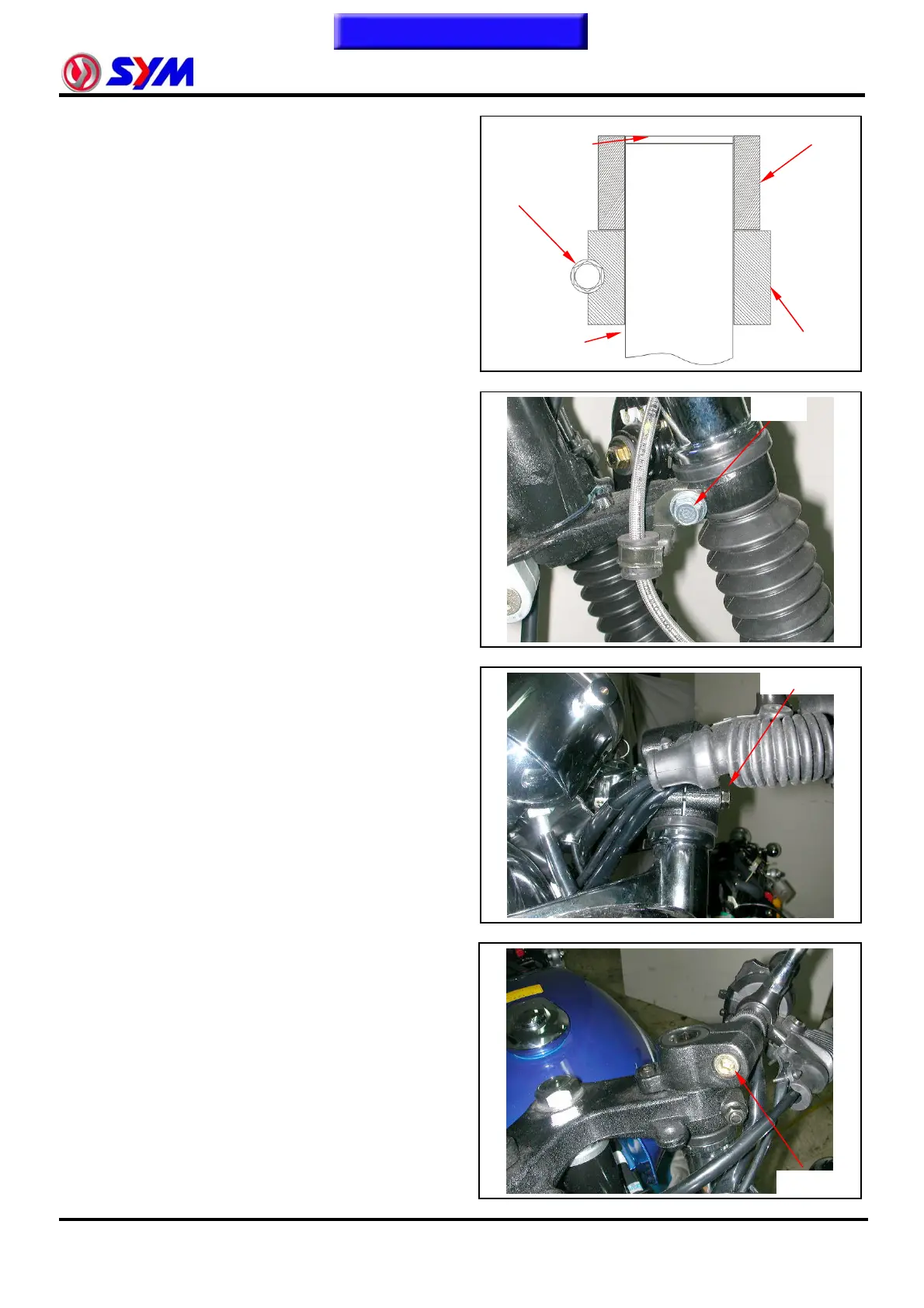 SYM