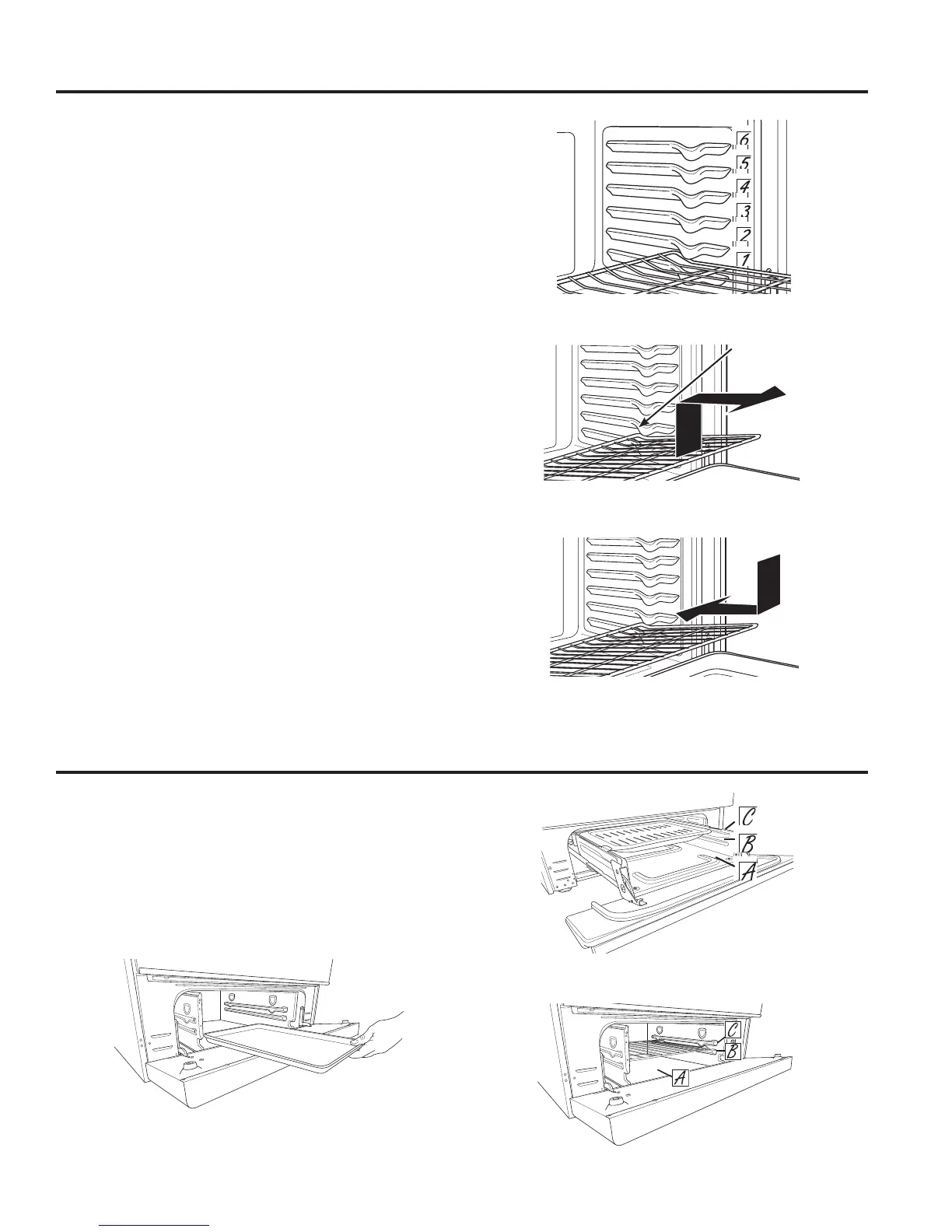 6
5
4
3
2
1

C
B
A

C
B
A