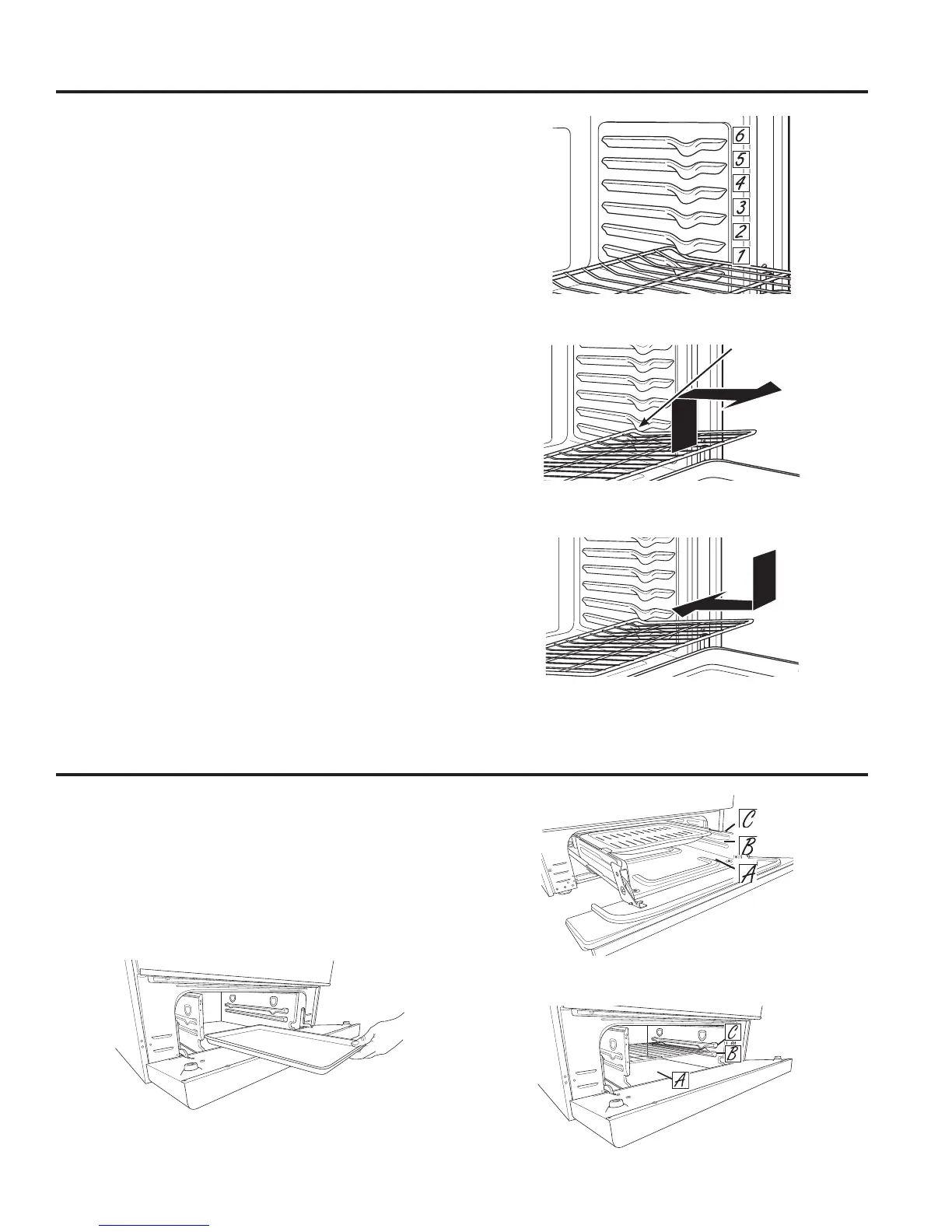 6
5
4
3
2
1

C
B
A

C
B
A