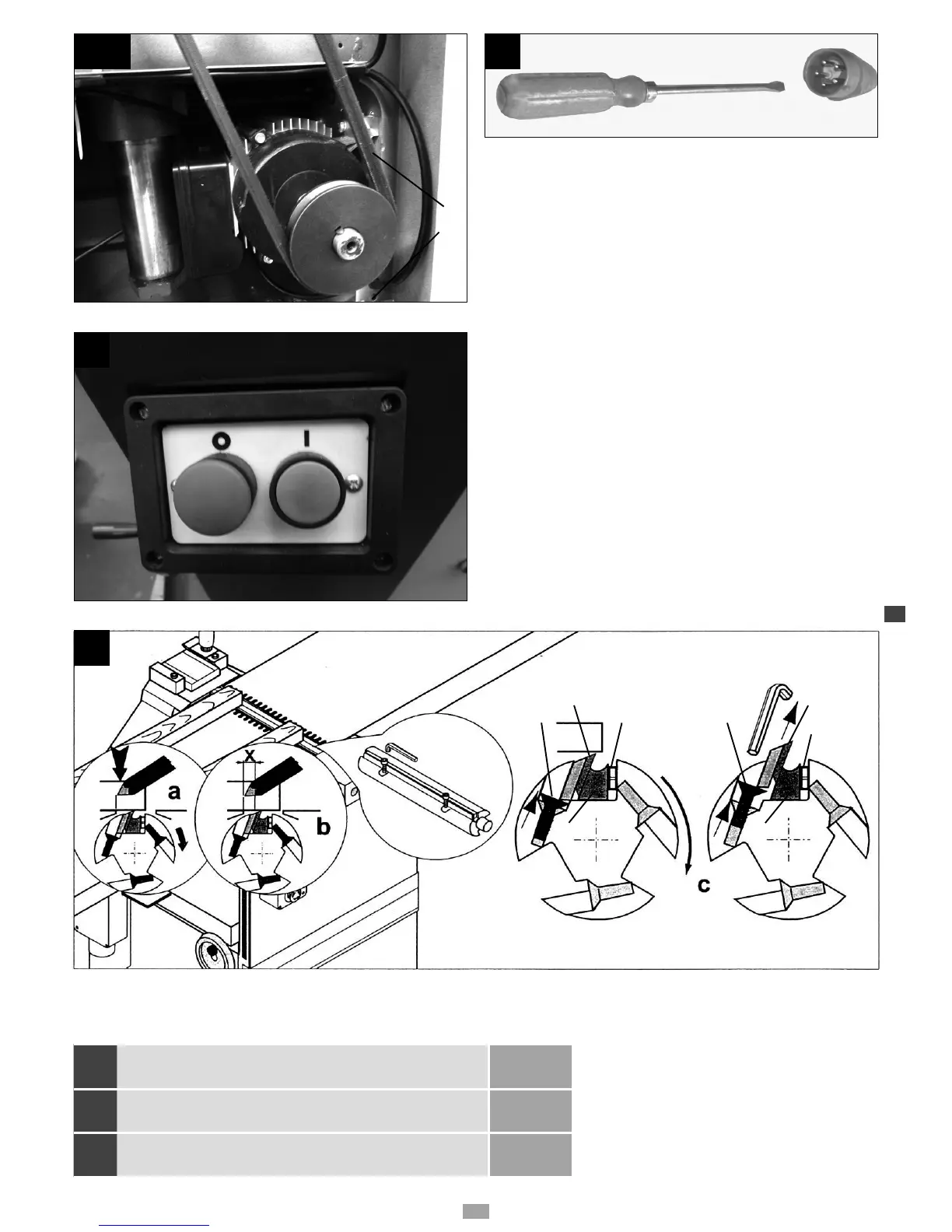 O I

X

a

b

c