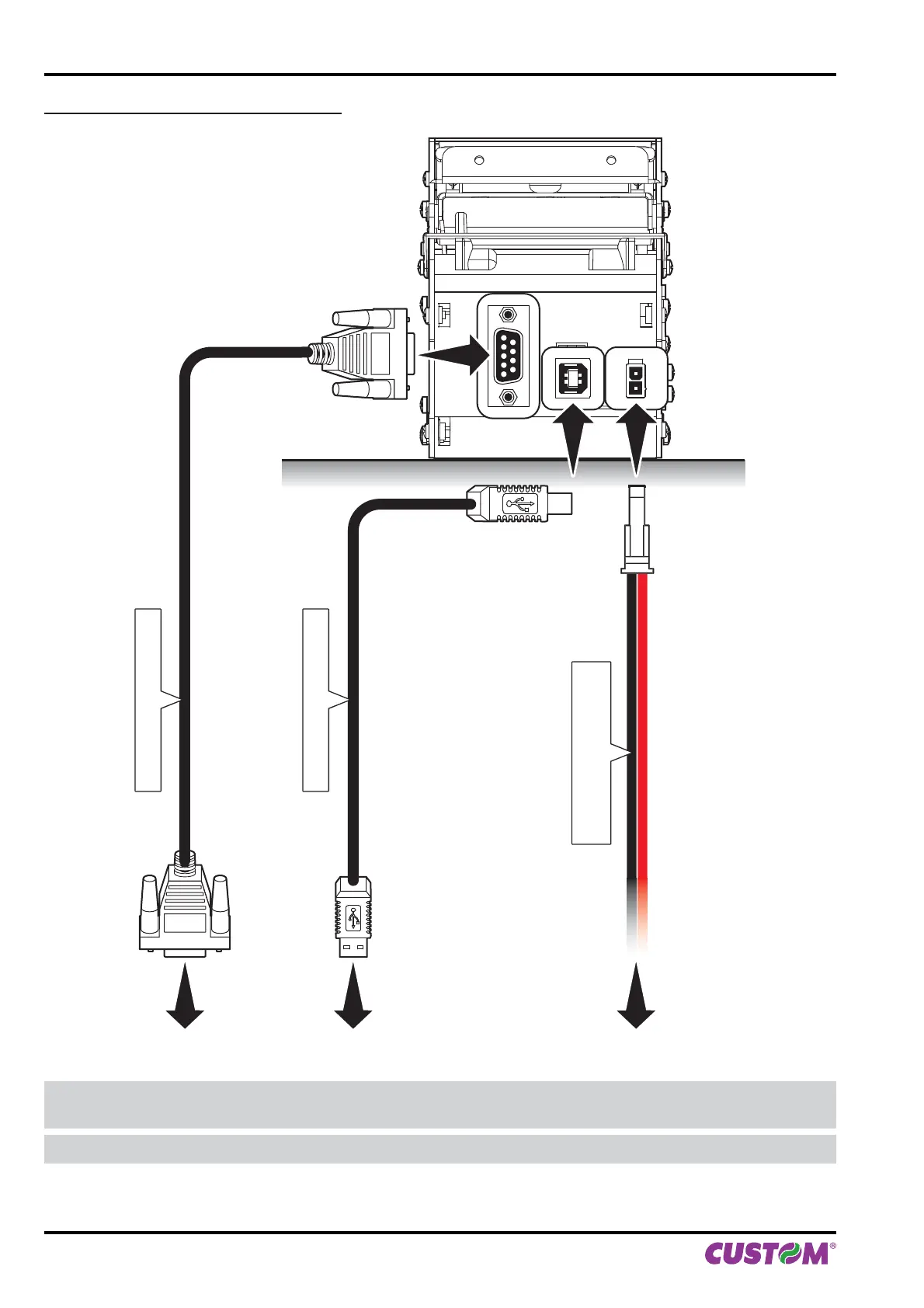 CUSTOM®