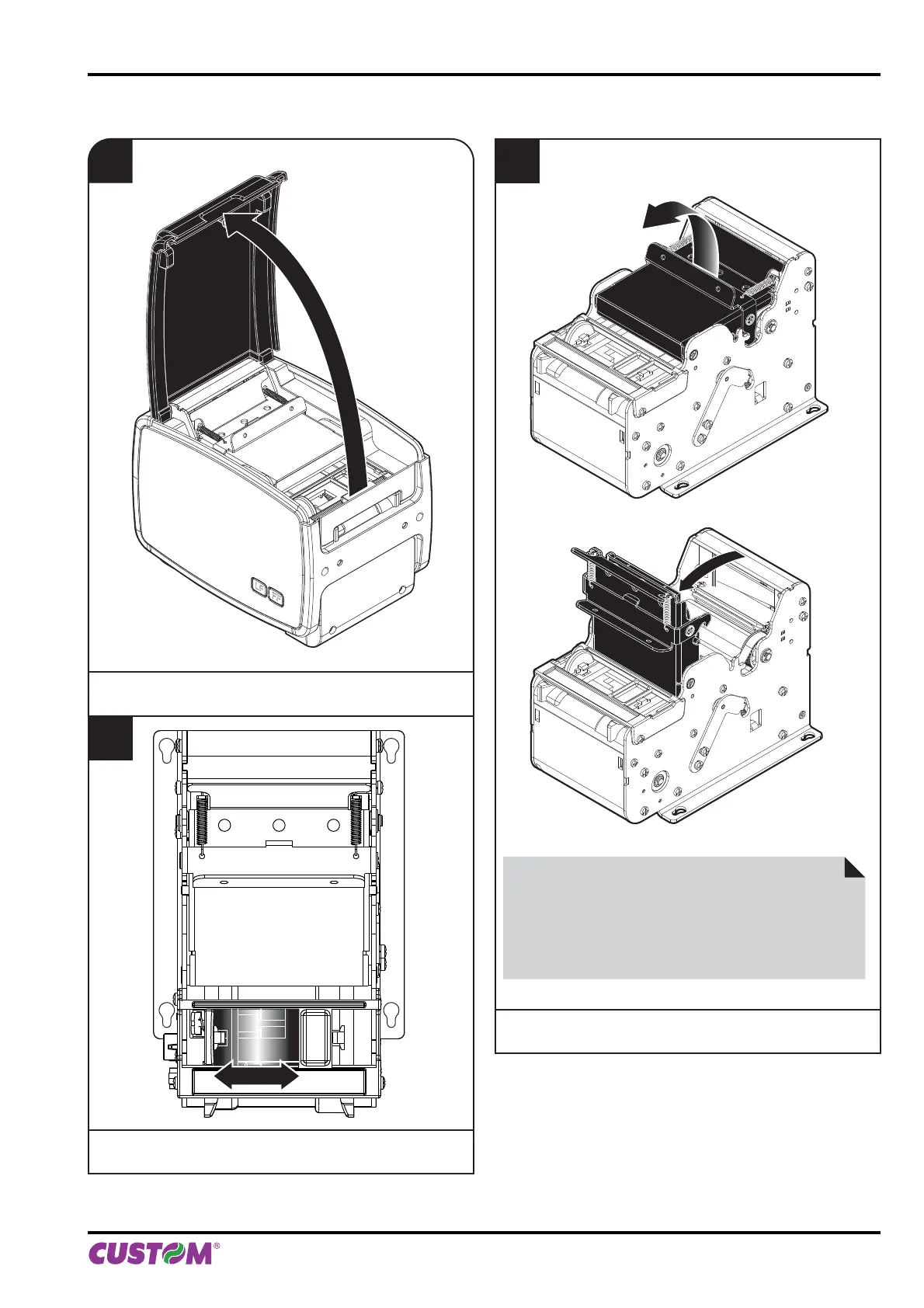 CUSTOM®