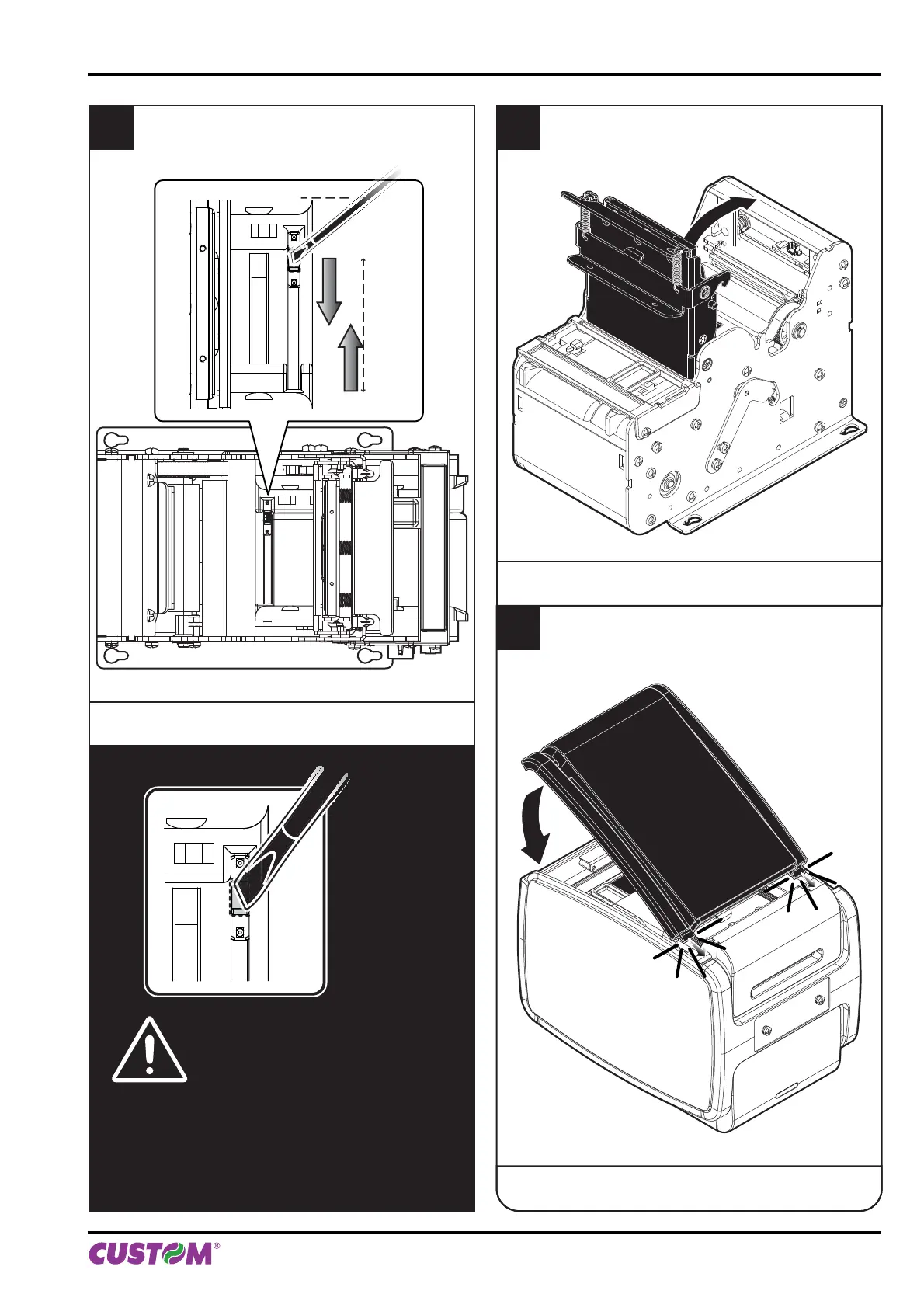 CUSTOM®