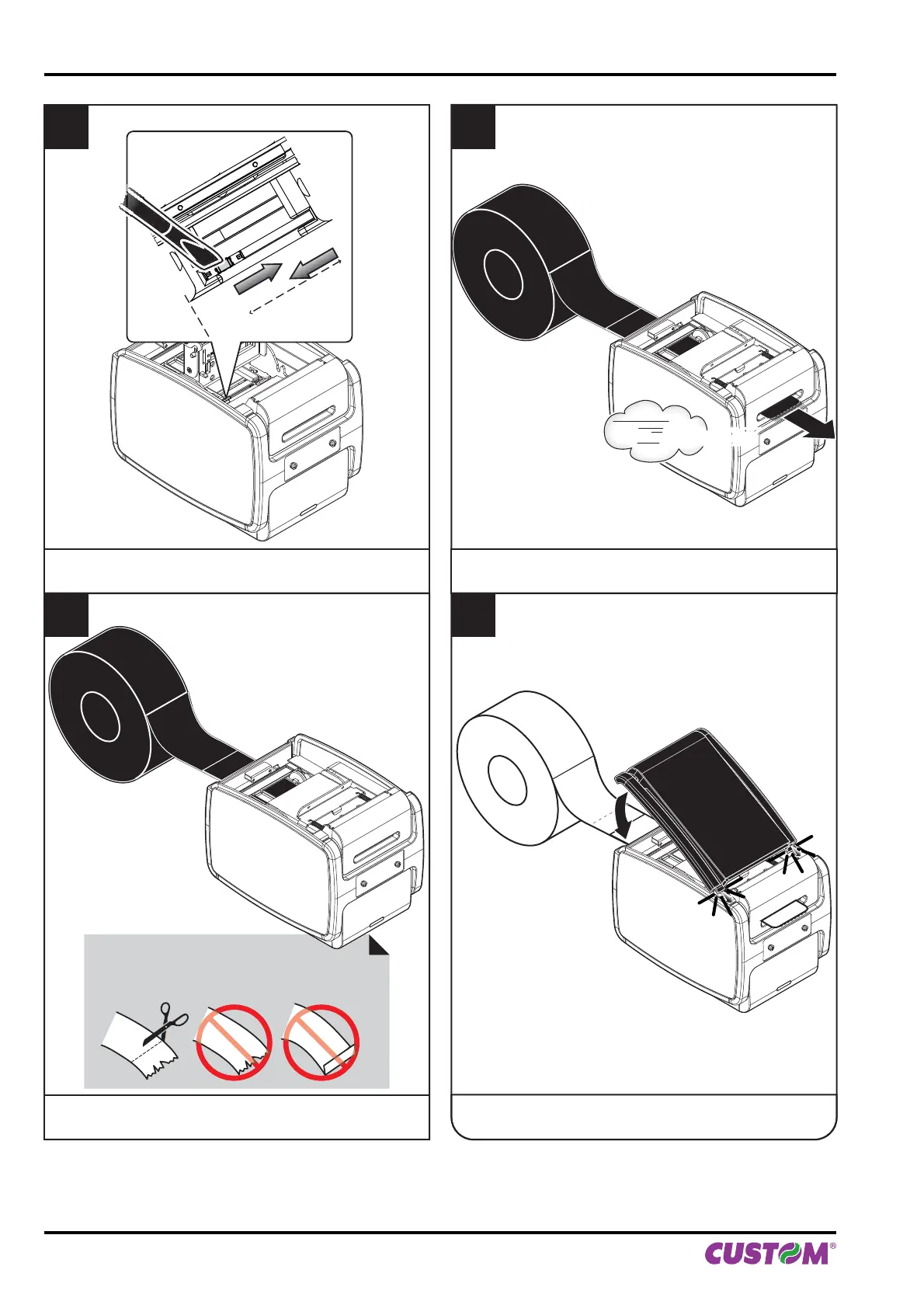 CUSTOM®