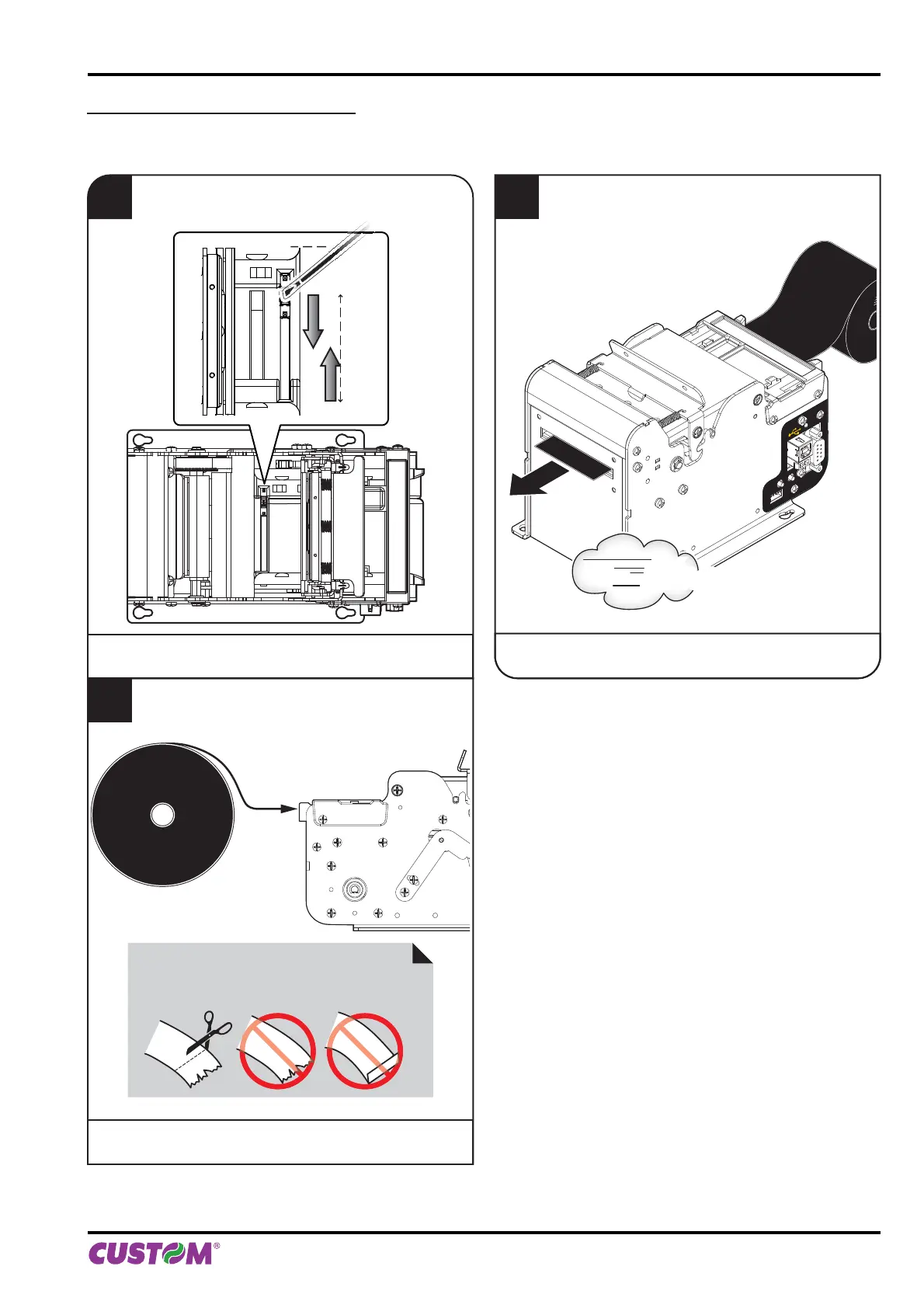 CUSTOM®