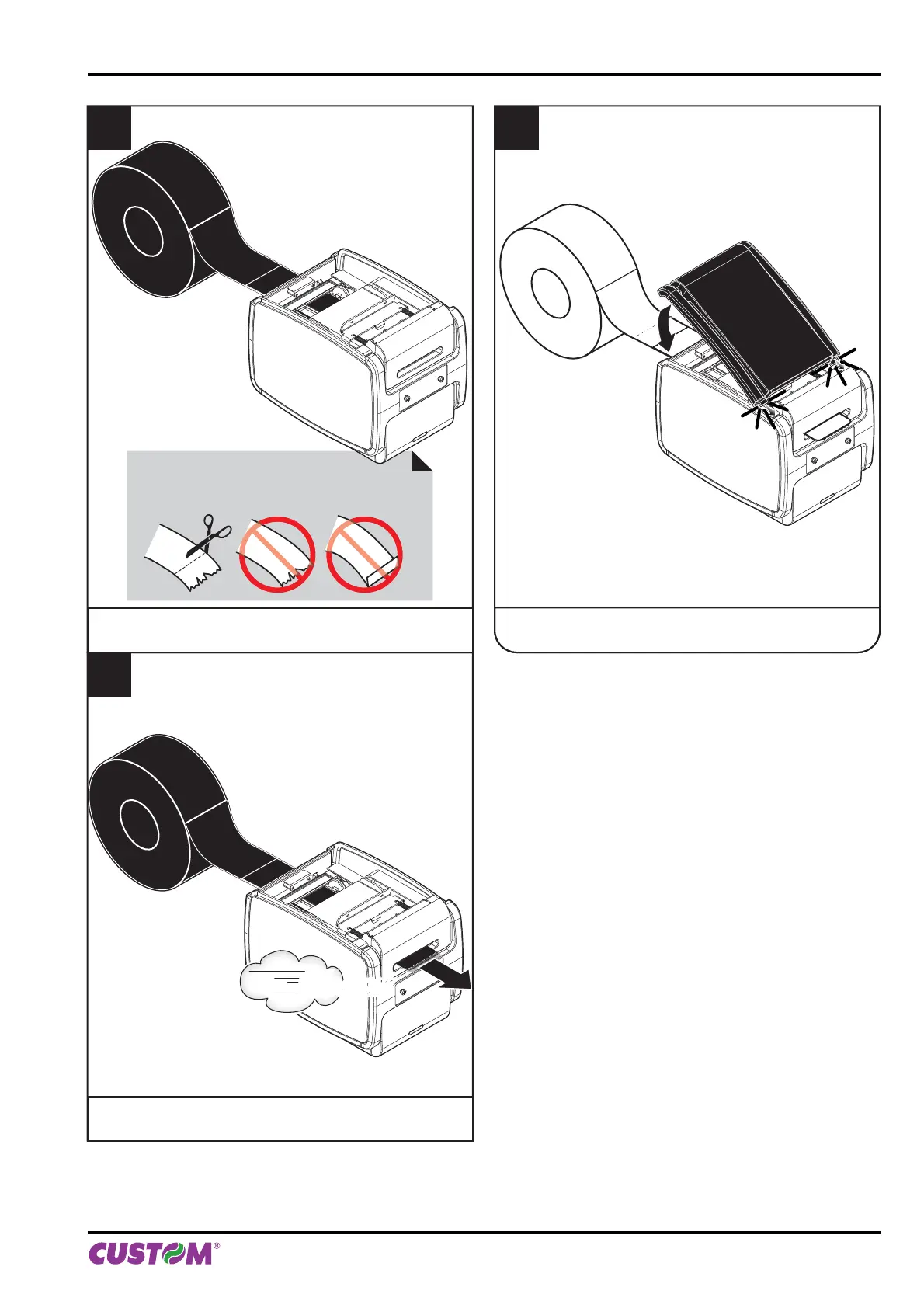 CUSTOM®