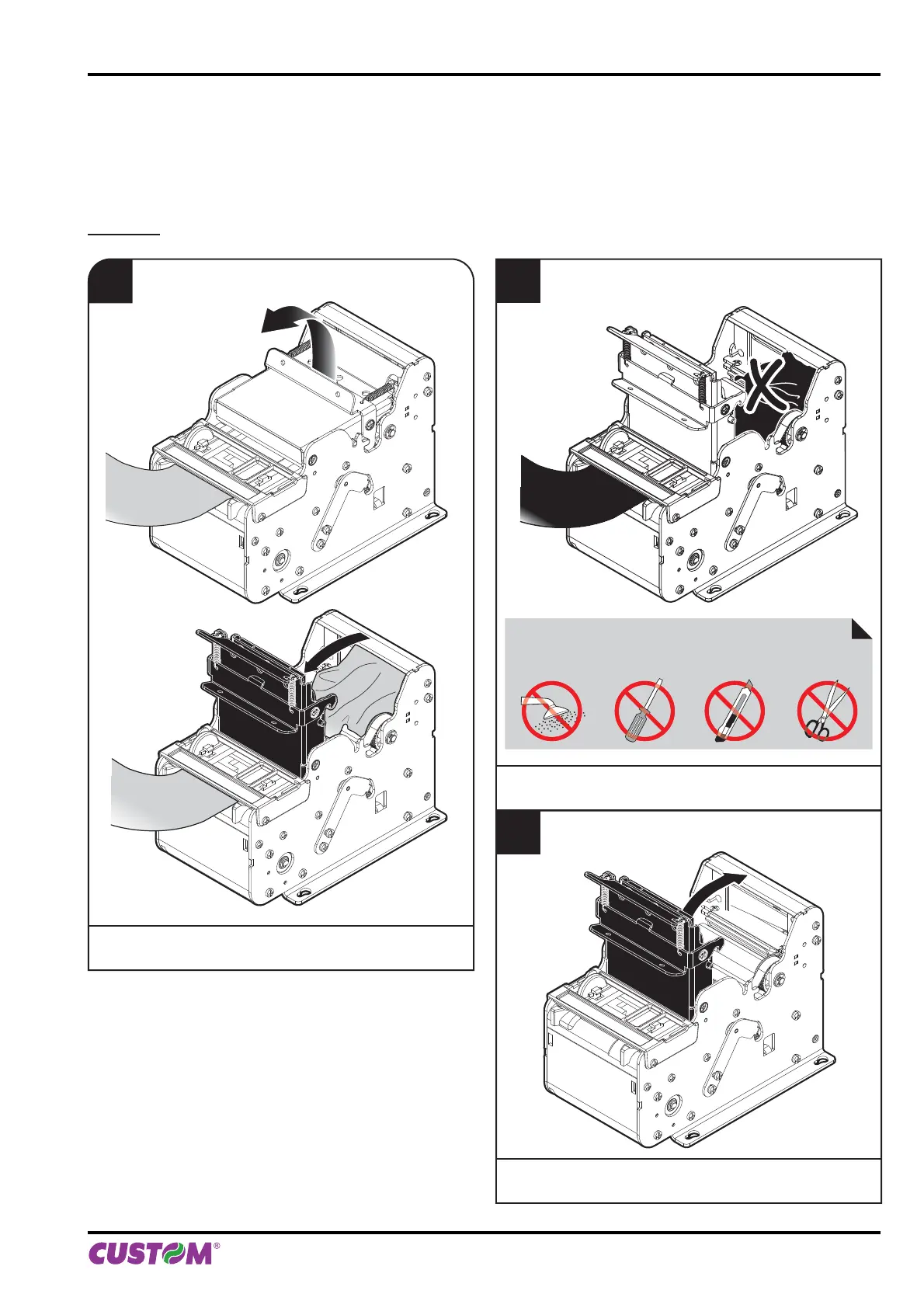 CUSTOM®