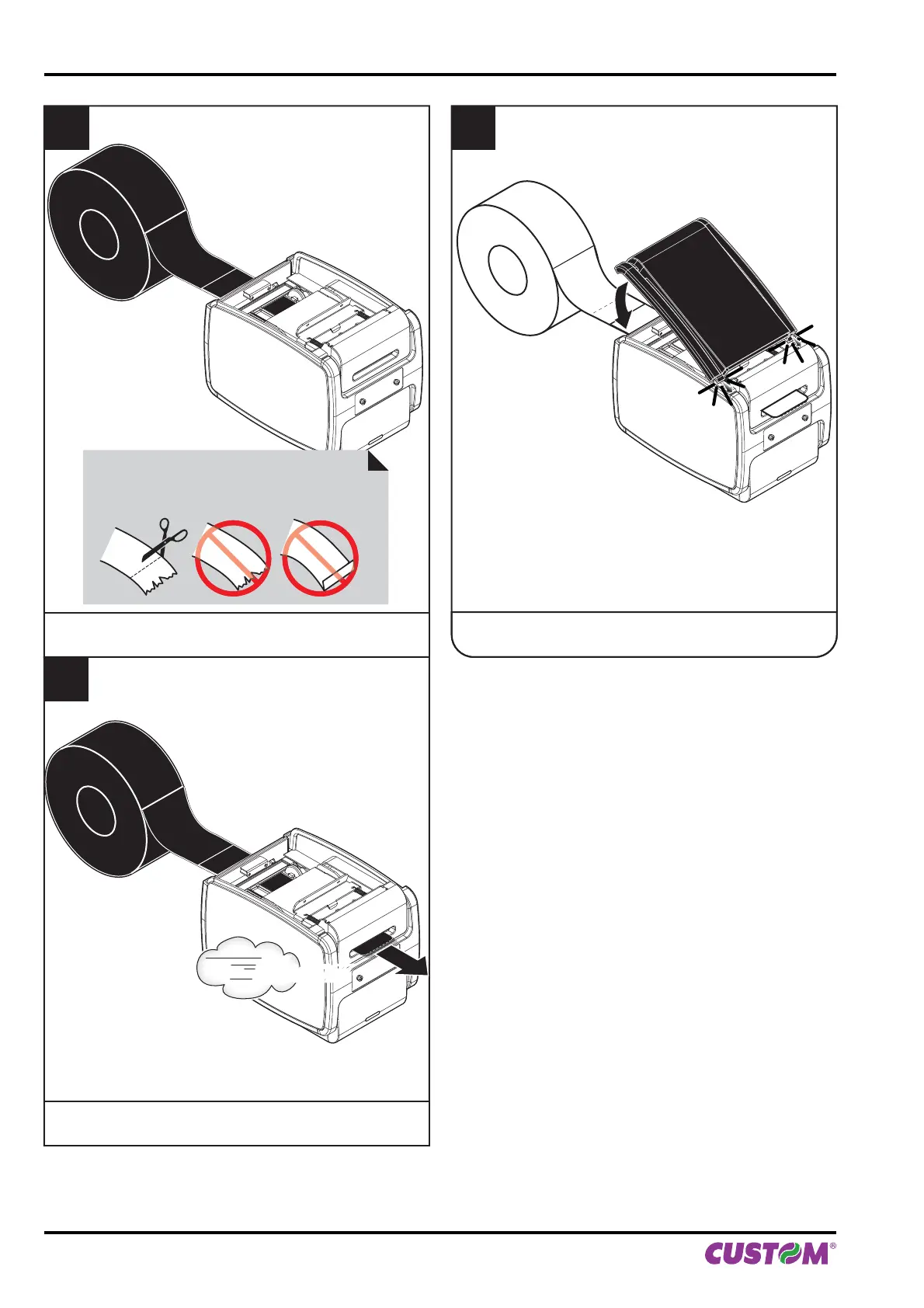 CUSTOM®