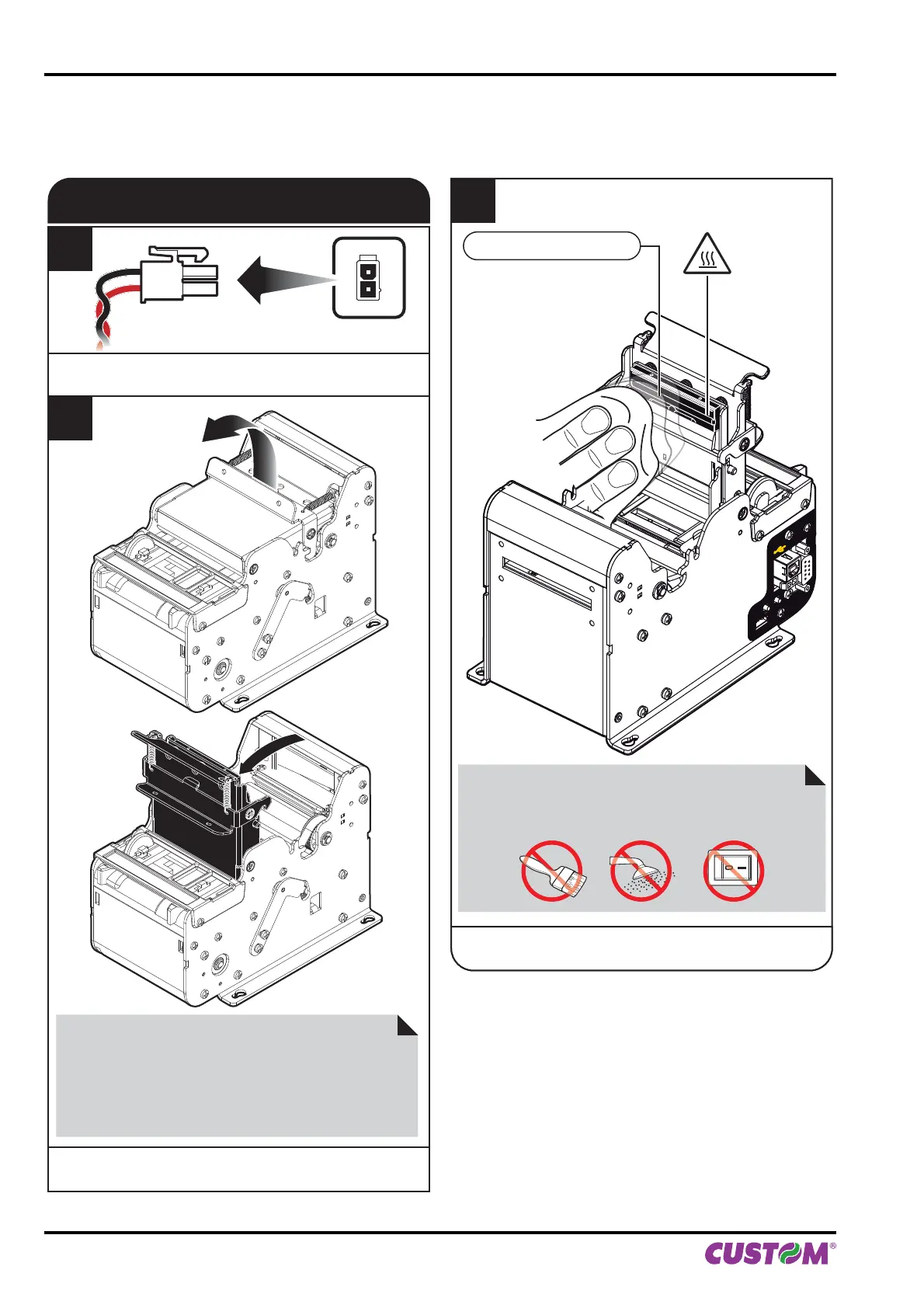 CUSTOM®