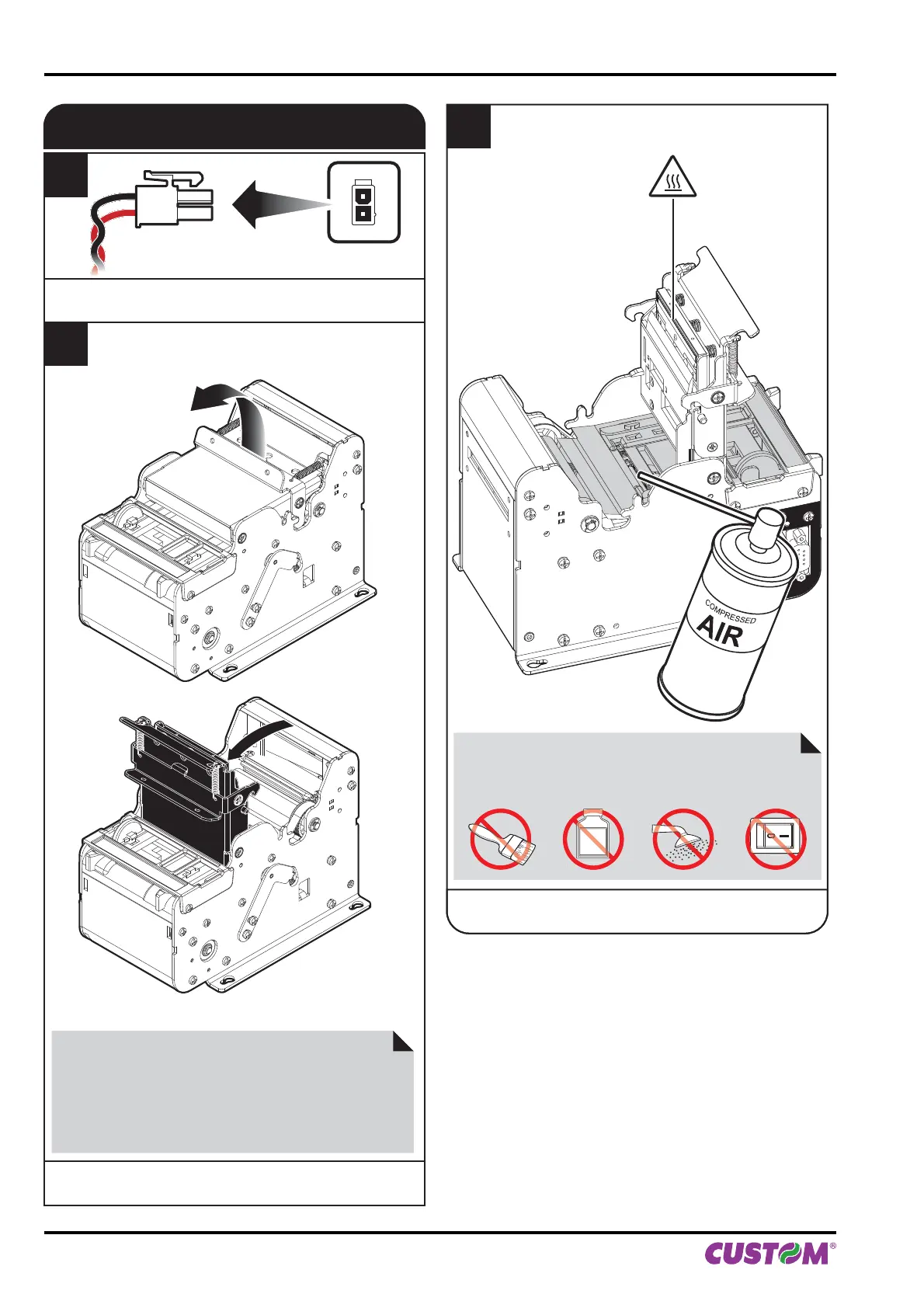 COMPRESSED
AIR

CUSTOM®