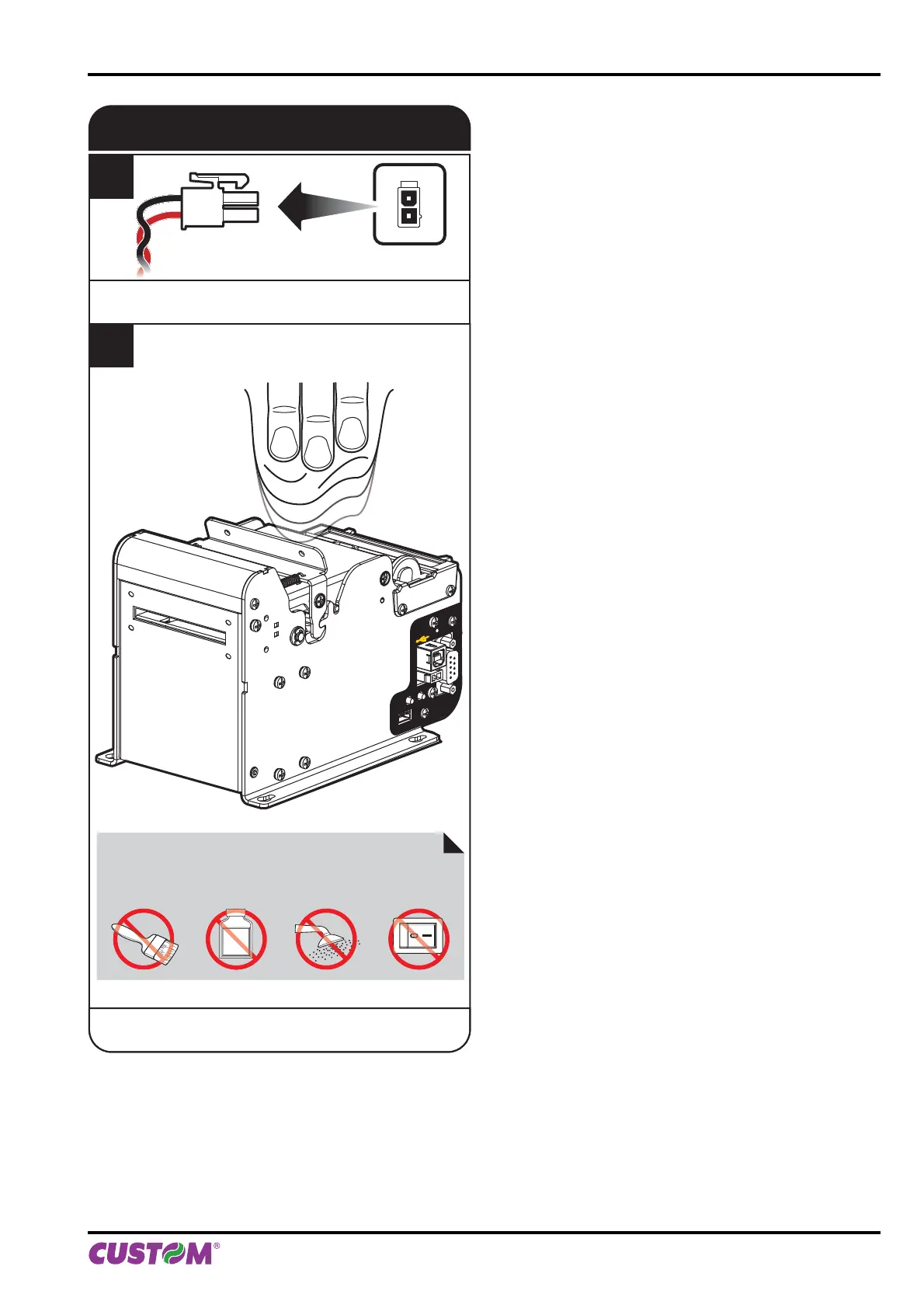 CUSTOM®