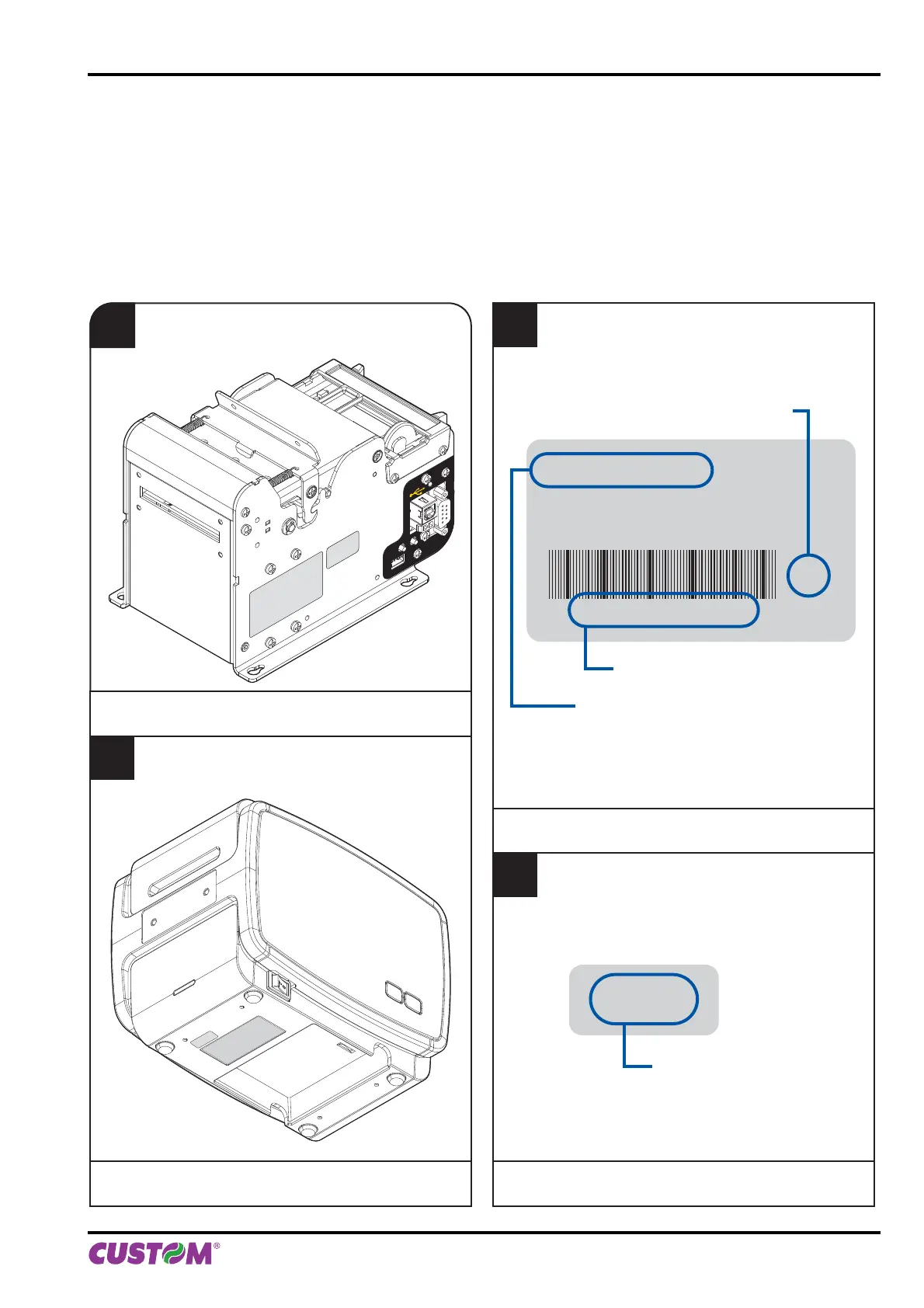 CUSTOM®