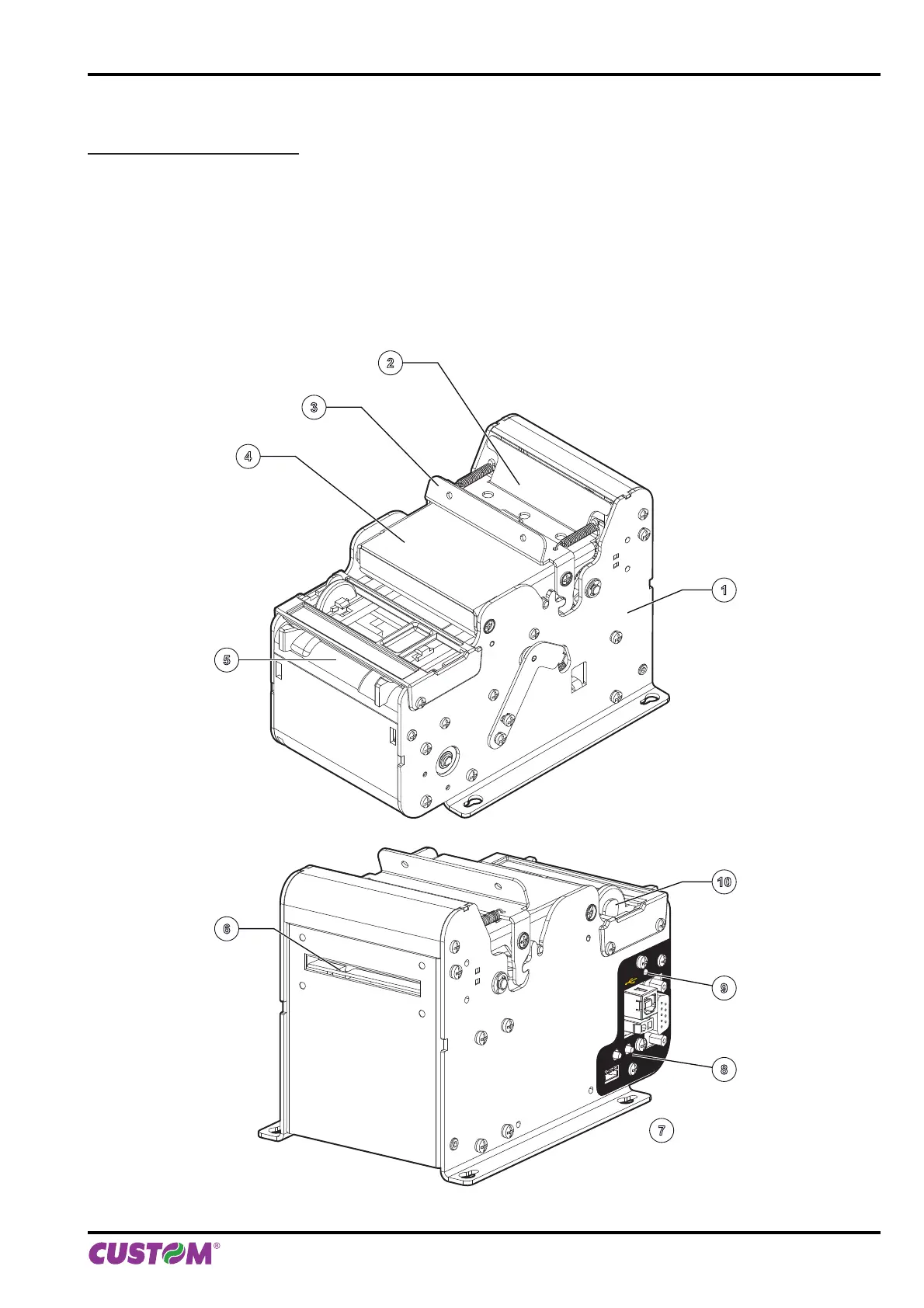 2

3

4

1

5

10

6

9

8

7

CUSTOM®