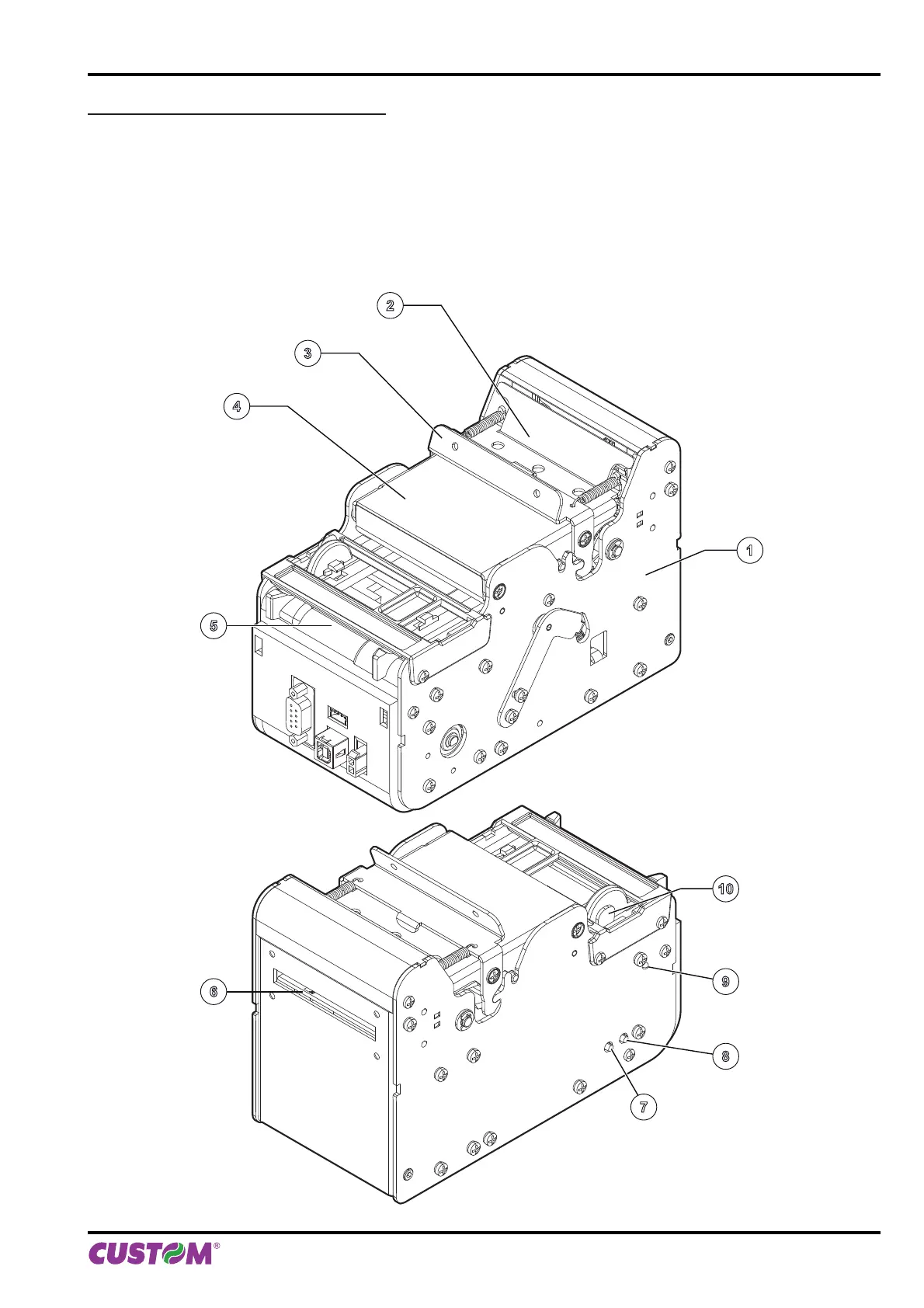 2

3

4

1

5

10

6

9

8

7

CUSTOM®