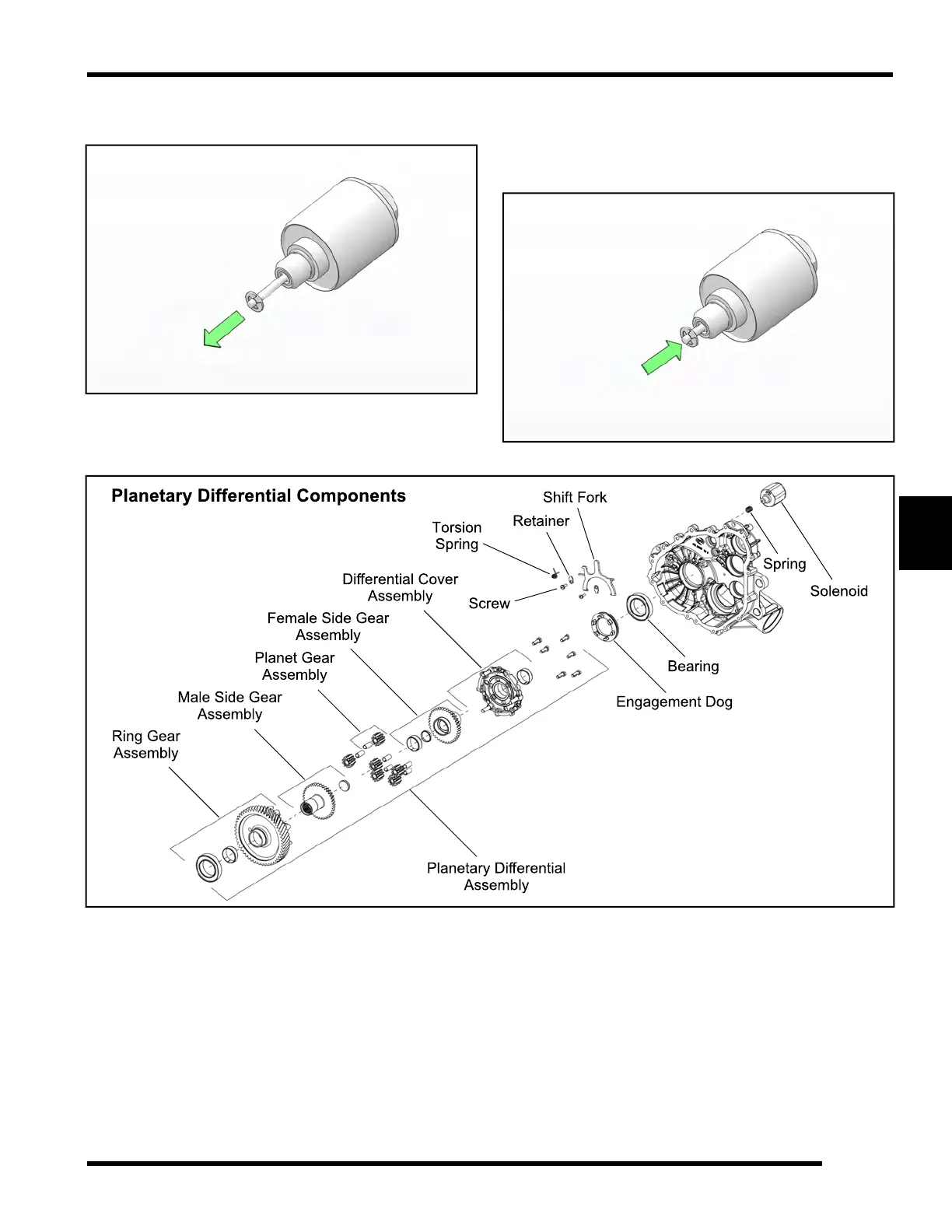 Planetary Differential Components

Shift Fork

Retainer

Torsion Spring

Differential Cover Assembly

Screw

Female Side Gear Assembly

Planet Gear Assembly

Male Side Gear Assembly

Ring Gear Assembly

Spring

Solenoid

Bearing

Engagement Dog

Planetary Differential Assembly