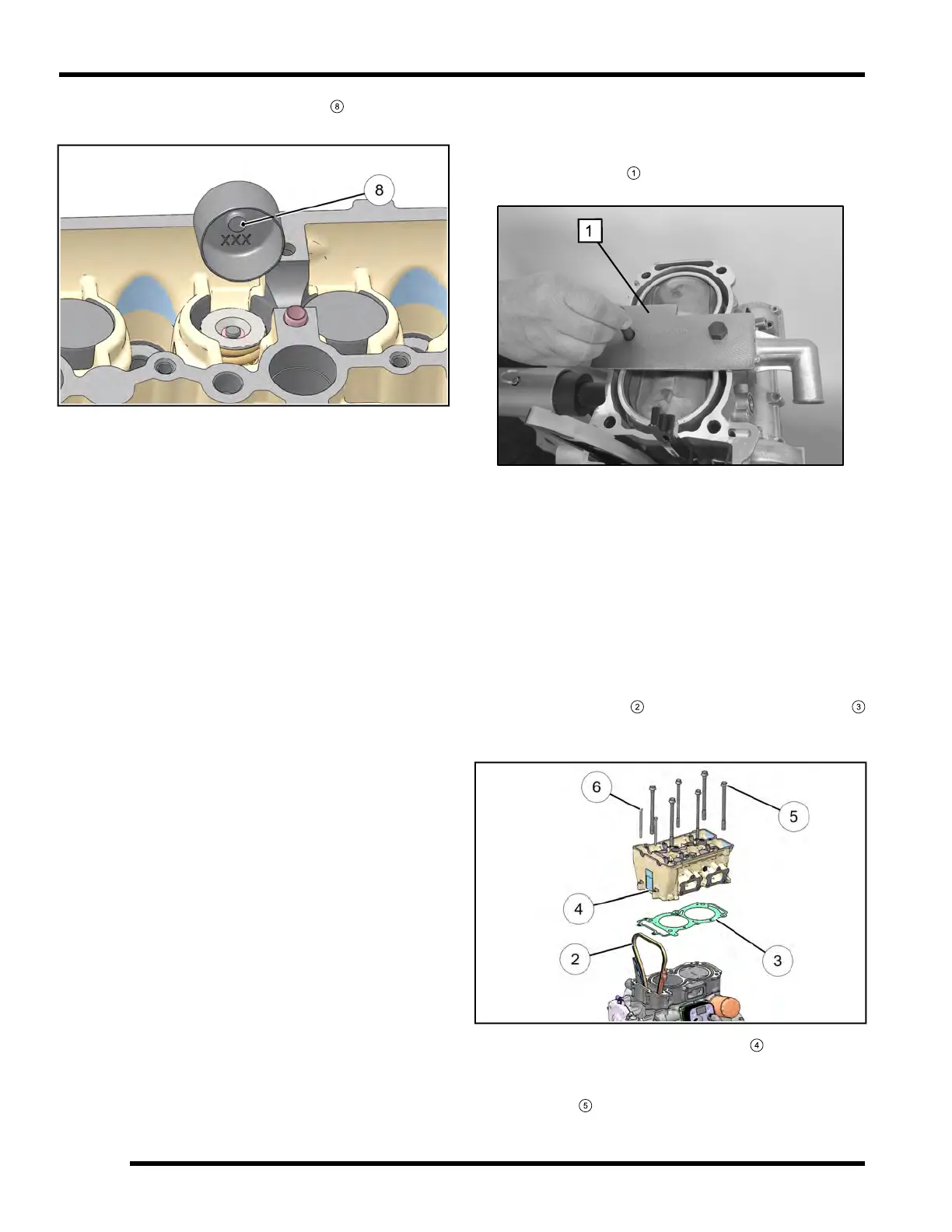 ⑧

8

XXX

①

1

②

③

6

5

4

3

2

④

⑤