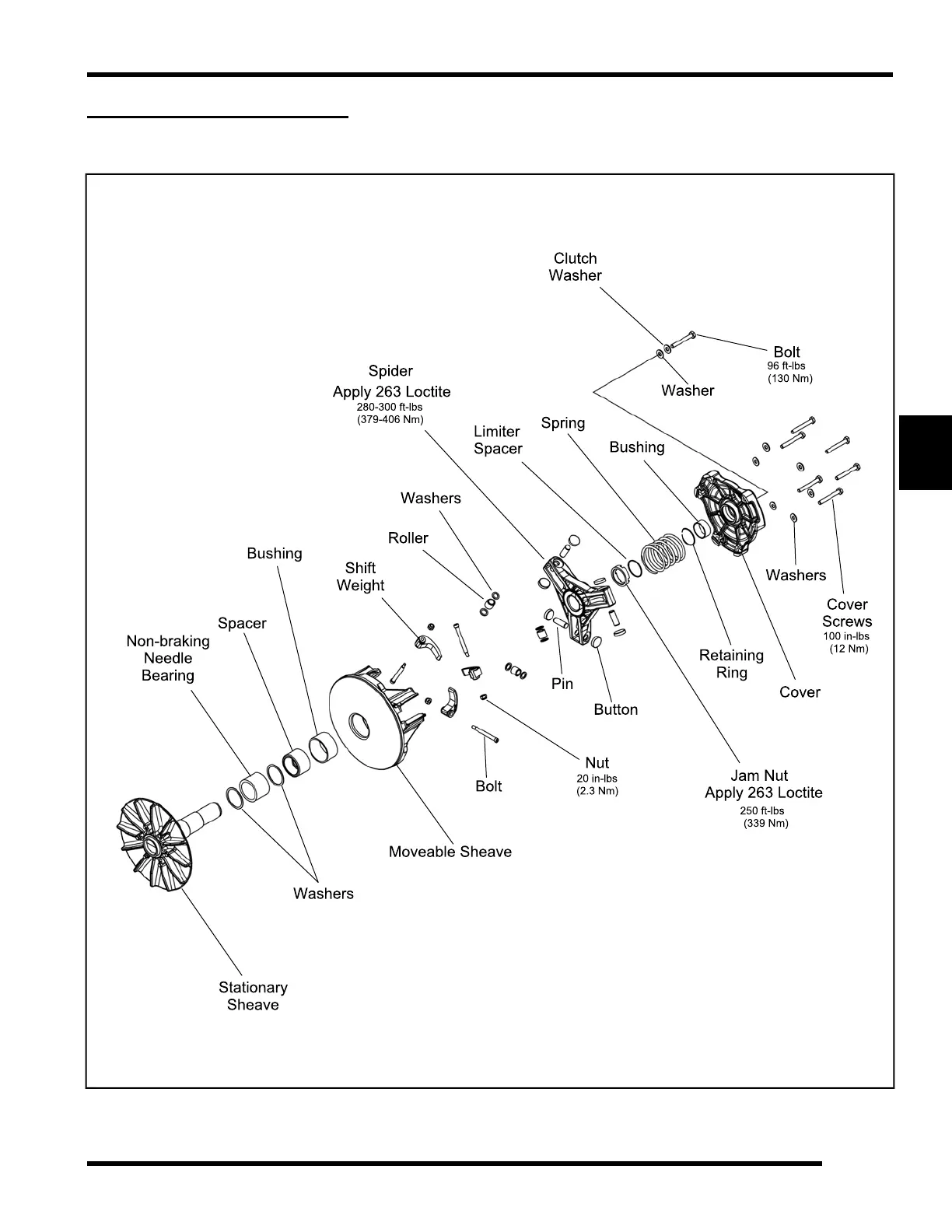 Clutch Washer

Bolt
96 ft-lbs
(130 Nm)

Washer

Spider
Apply 263 Loctite
280-300 ft-lbs
(379-406 Nm)

Limiter Spacer

Spring

Bushing

Washers

Roller

Bushing

Shift Weight

Spacer

Non-braking Needle Bearing

Washers

Cover Screws
100 in-lbs
(12 Nm)

Retaining Ring

Cover

Pin

Button

Nut
20 in-lbs
(2.3 Nm)

Bolt

Jam Nut
Apply 263 Loctite
250 ft-lbs
(339 Nm)

Moveable Sheave

Washers

Stationary Sheave