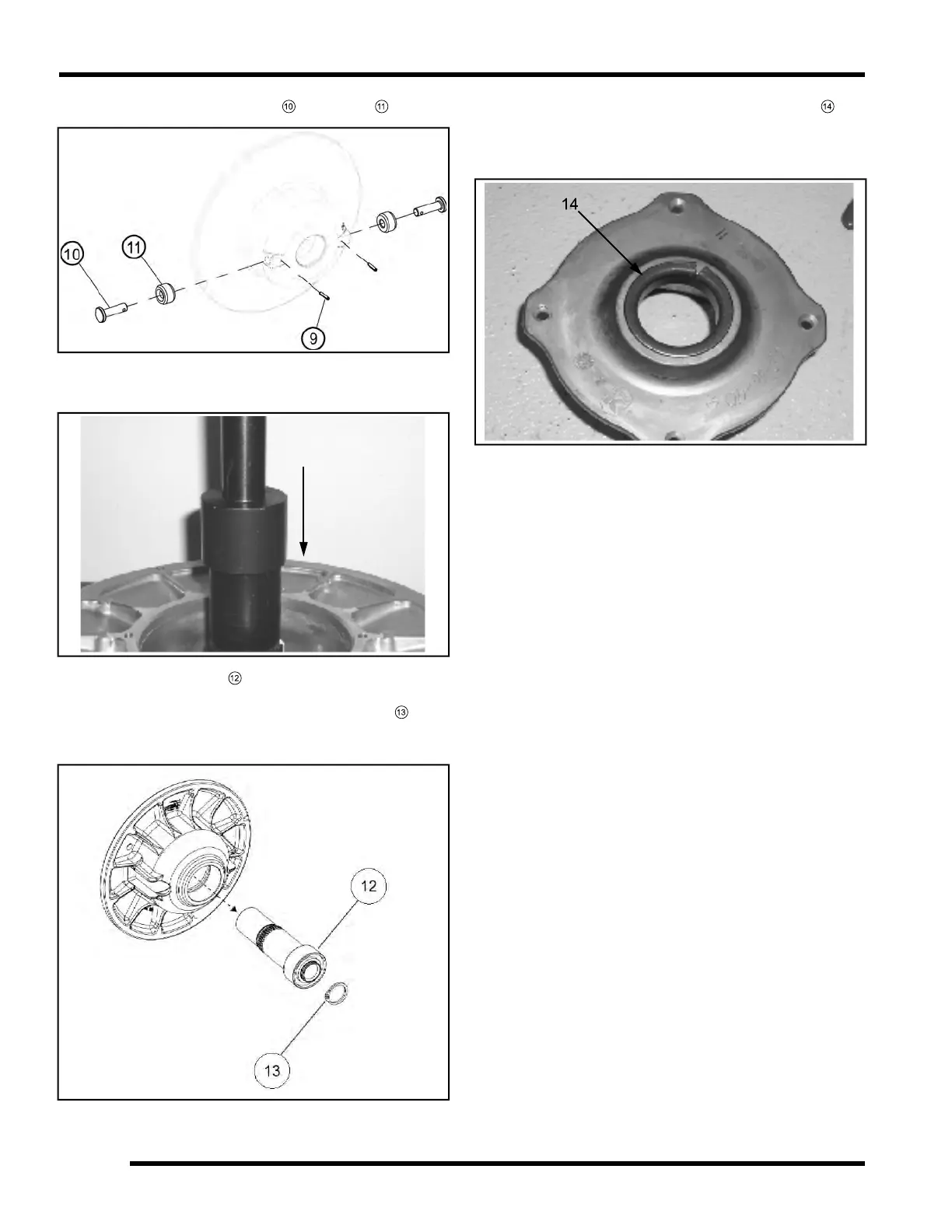 ⑩ ⑪

10
11
9

⑫

⑬

12
13

⑭

14