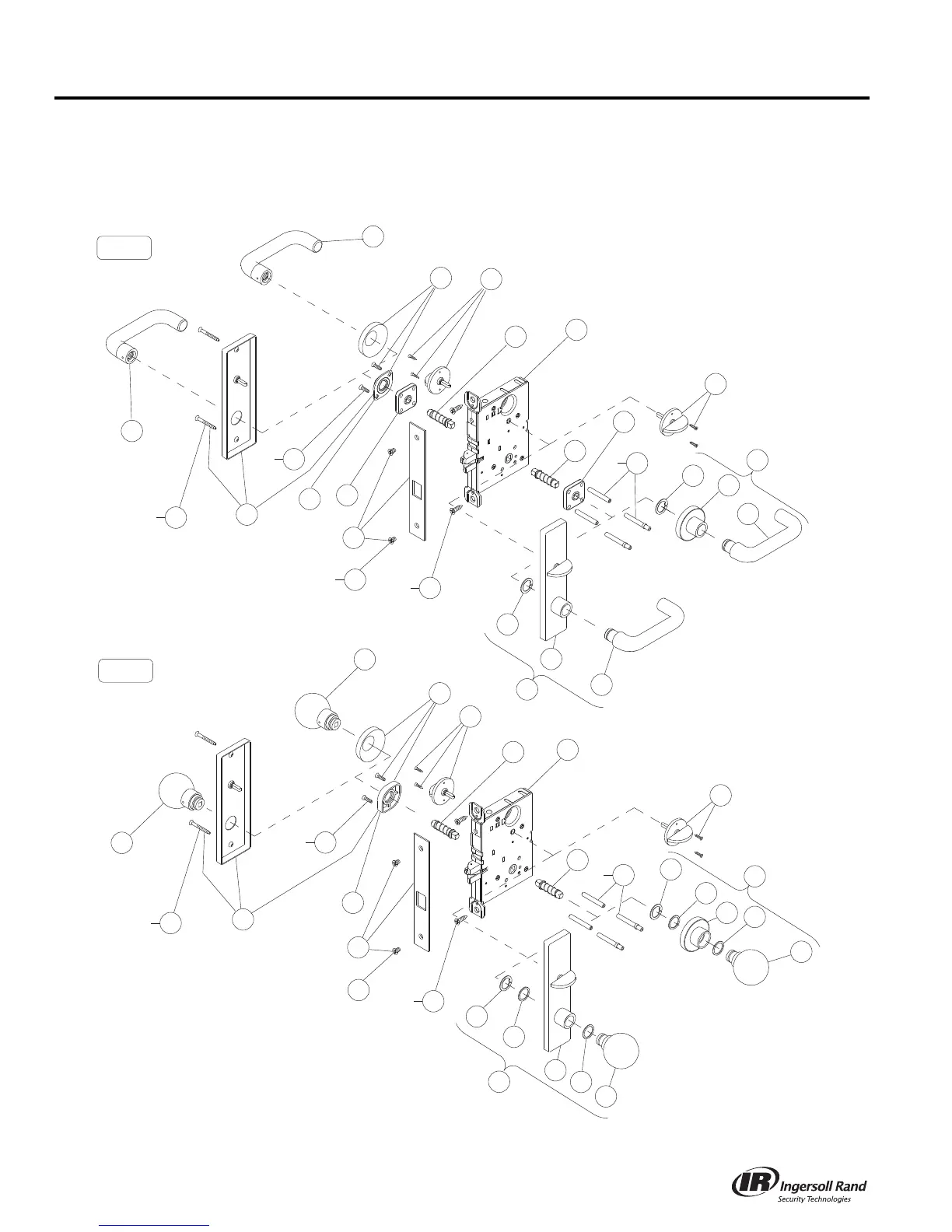 IR Ingersoll Rand
Security Technologies