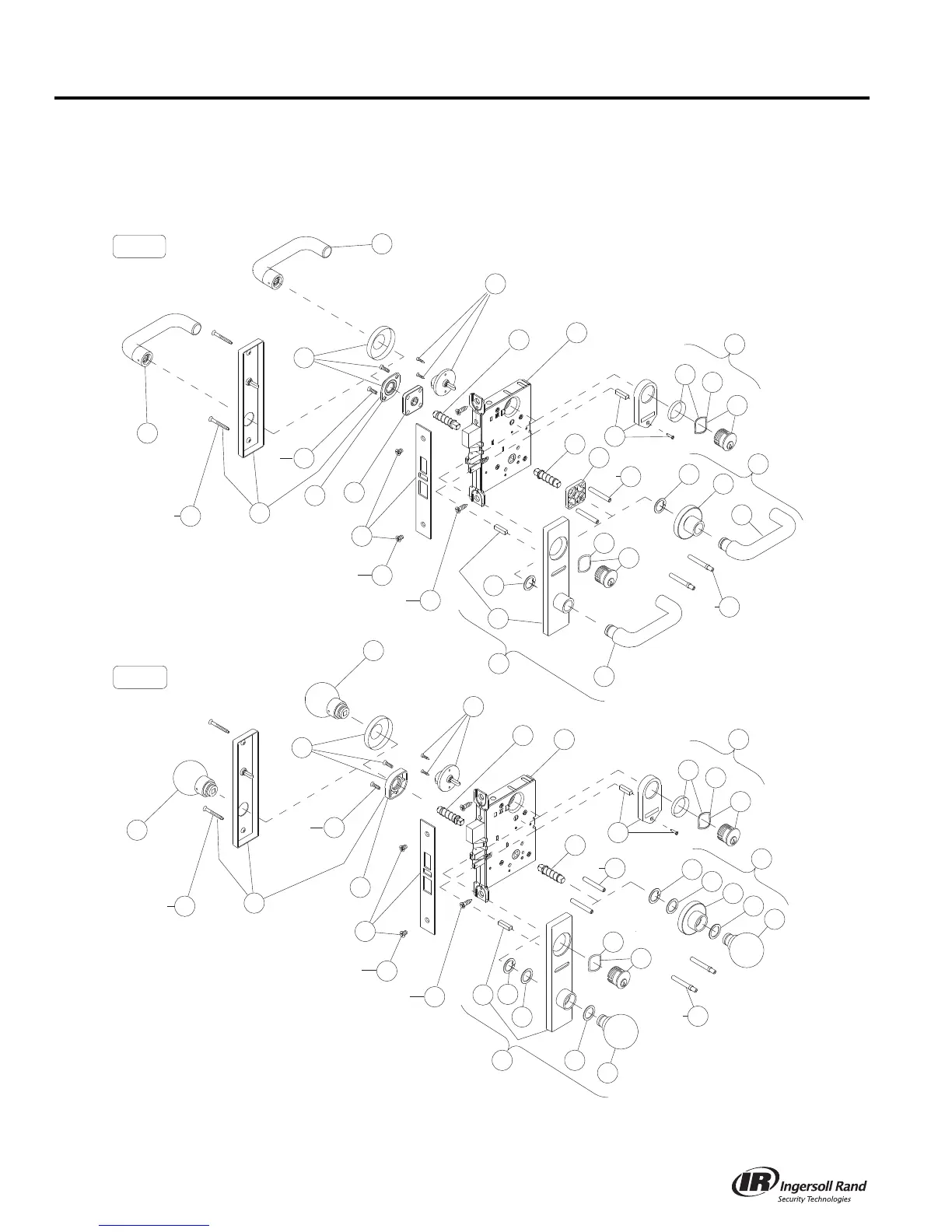 IR Ingersoll Rand
Security Technologies