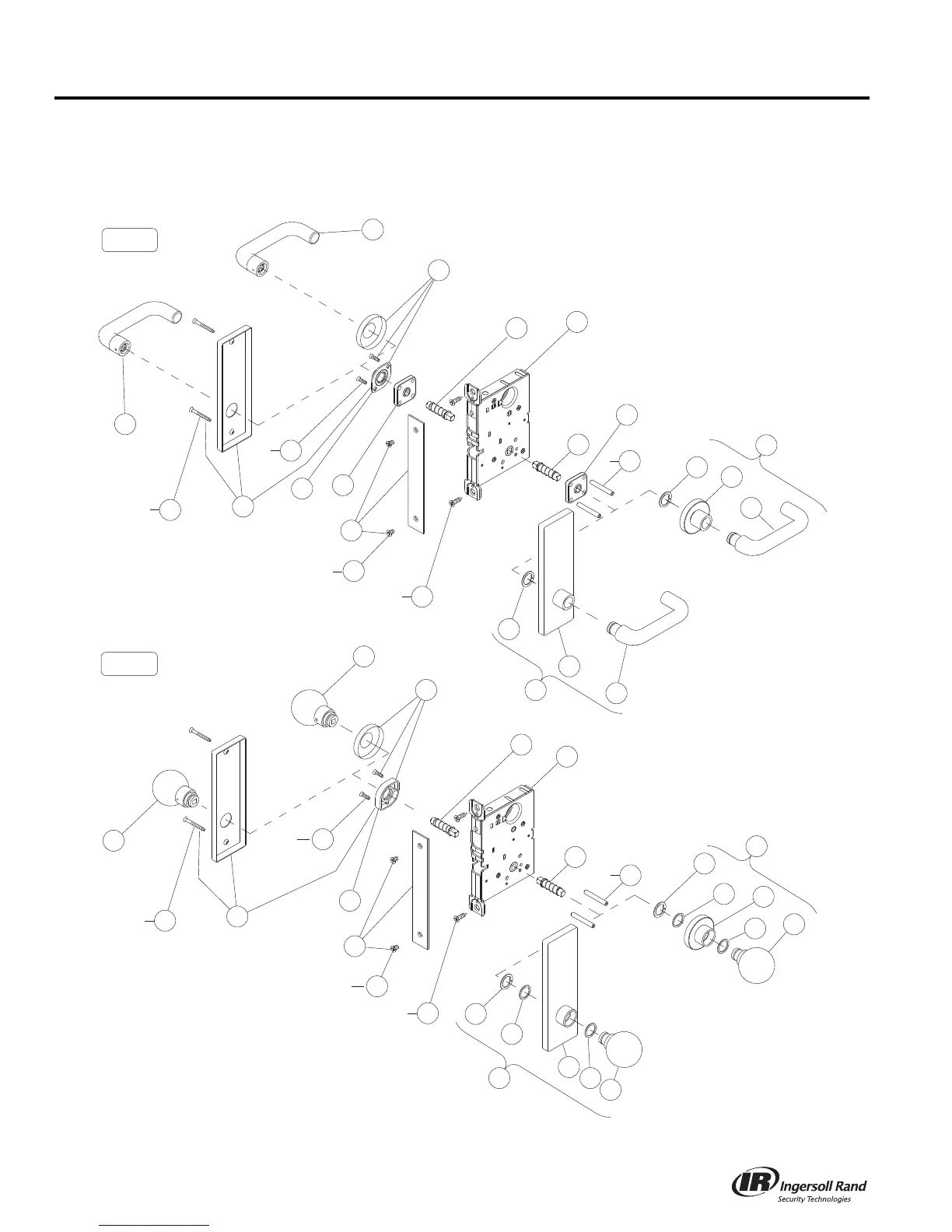 IR Ingersoll Rand
Security Technologies