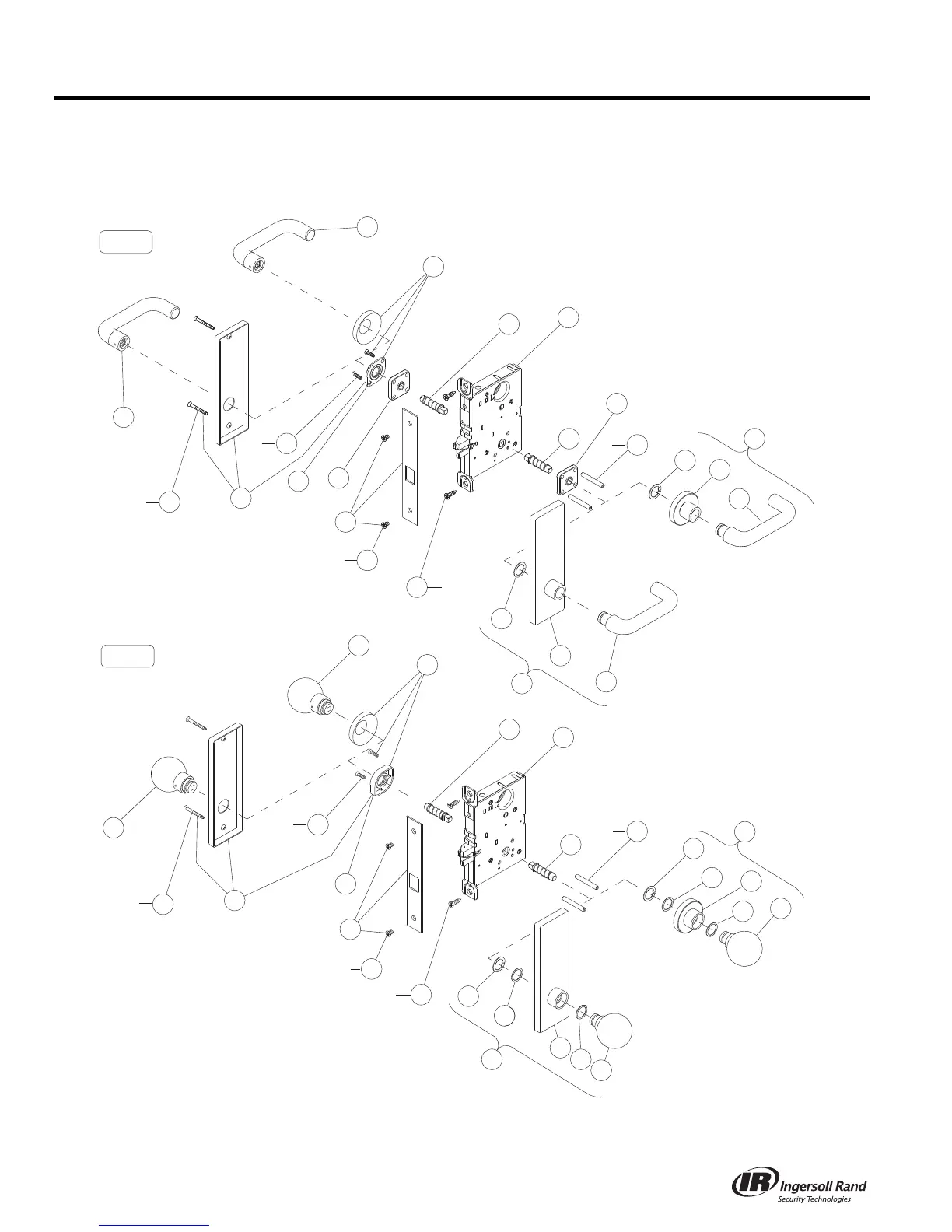 IR Ingersoll Rand
Security Technologies