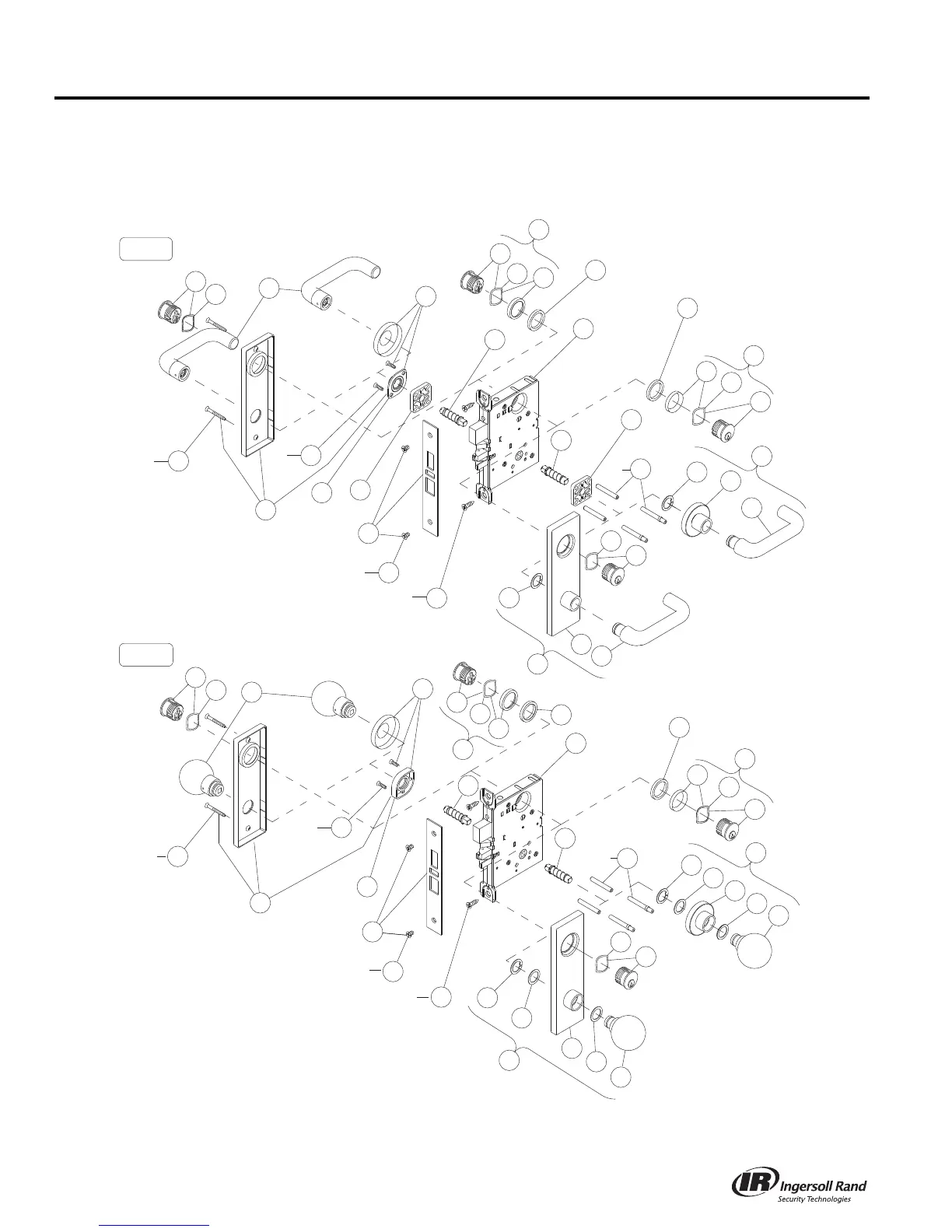 IR Ingersoll Rand
Security Technologies