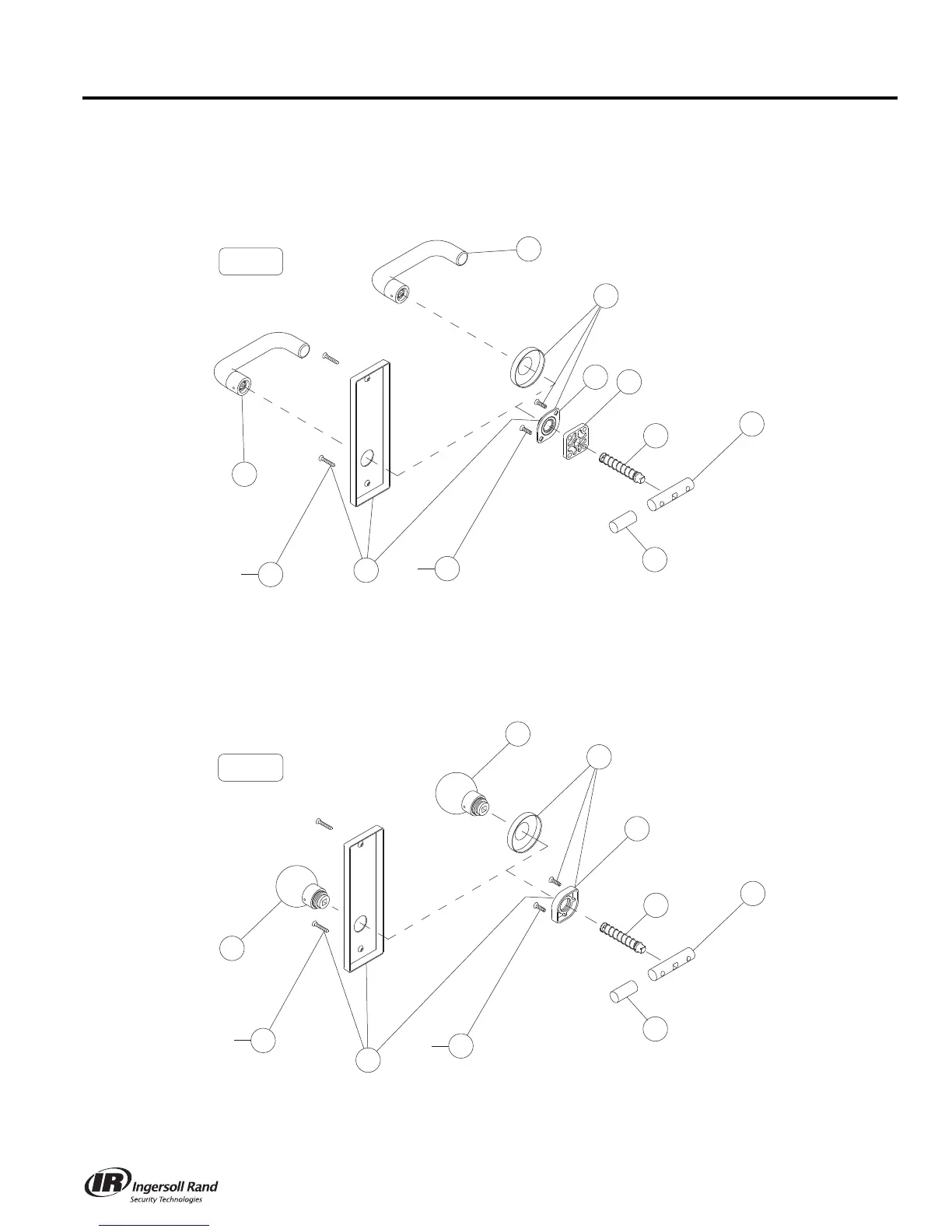 IR Ingersoll Rand
Security Technologies