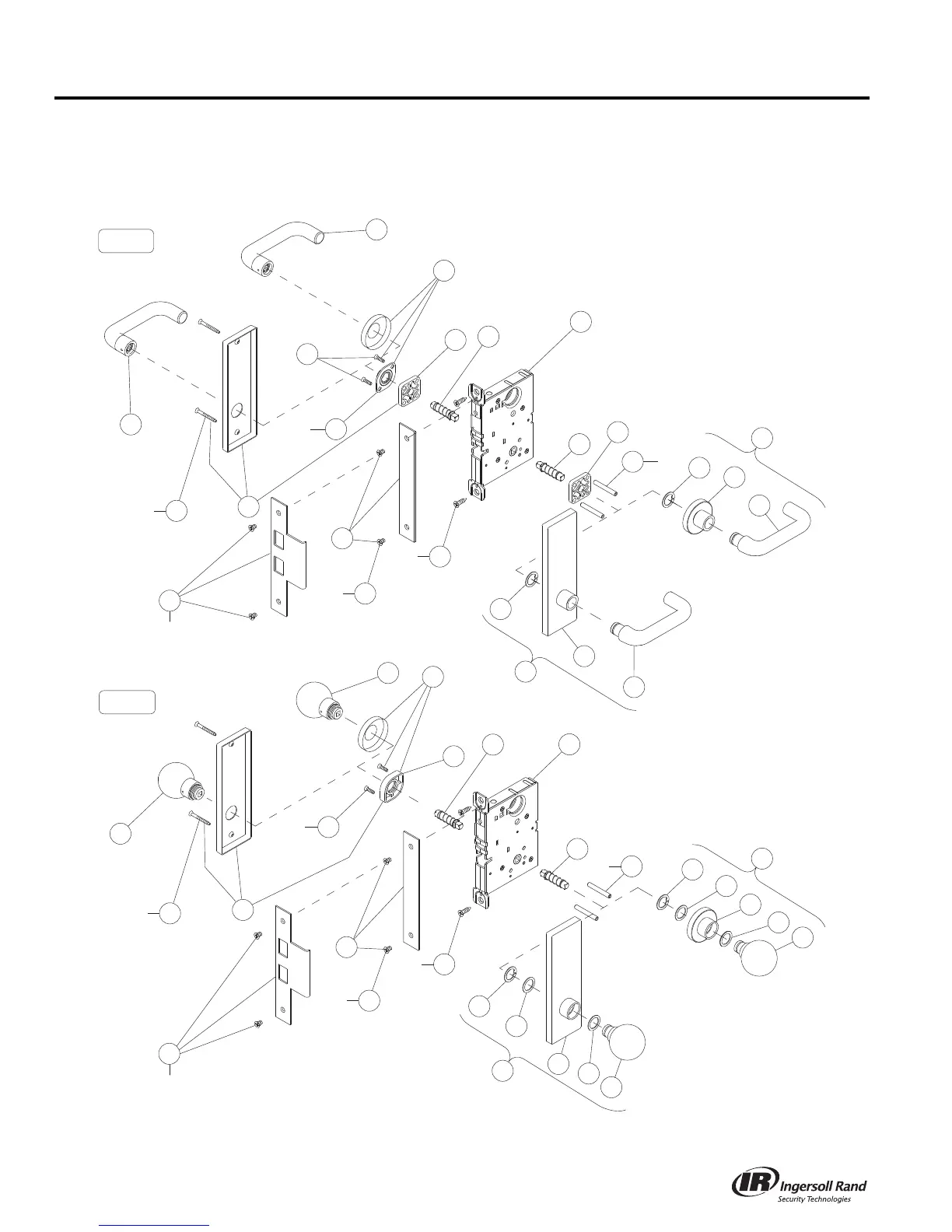 IR Ingersoll Rand
Security Technologies