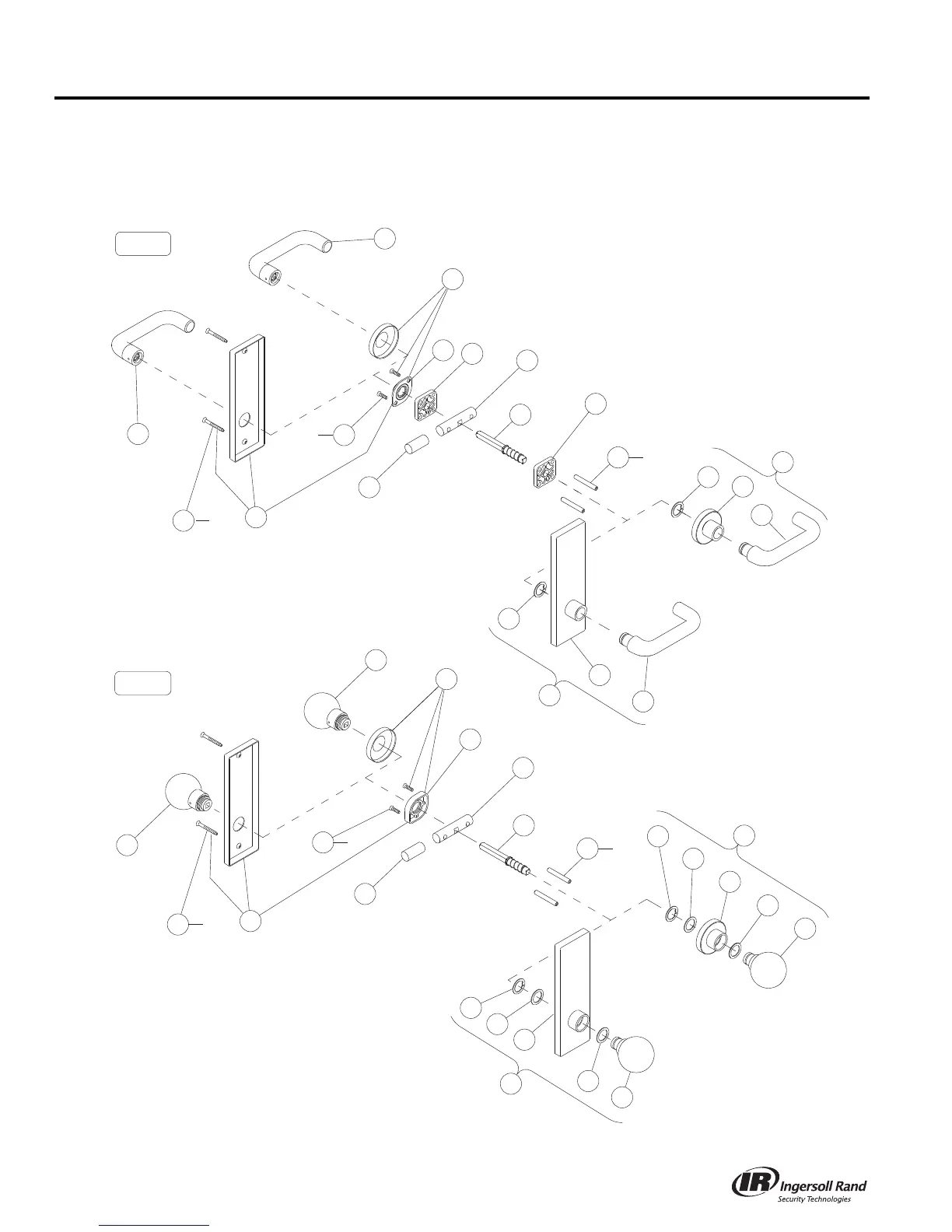 IR Ingersoll Rand
Security Technologies