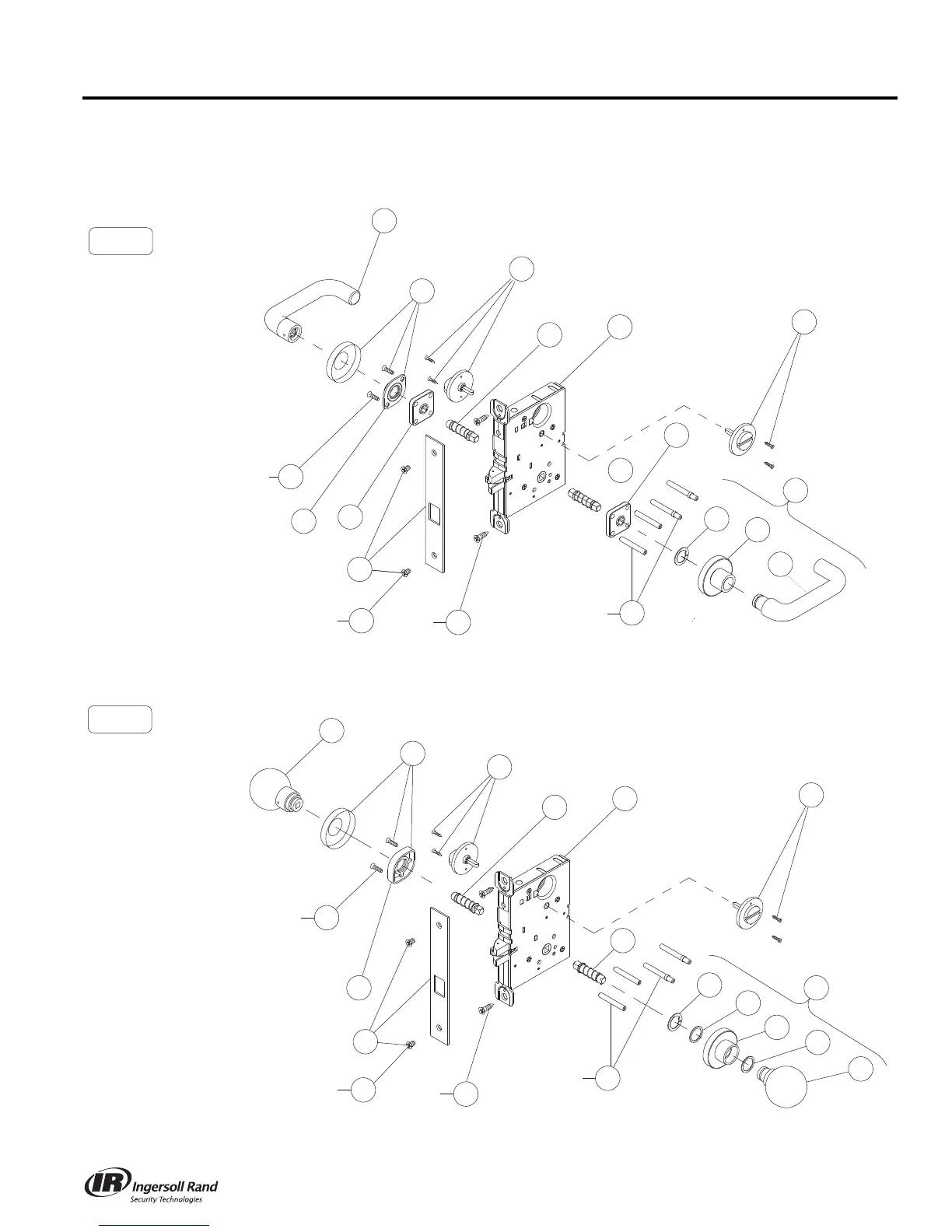 IR Ingersoll Rand
Security Technologies