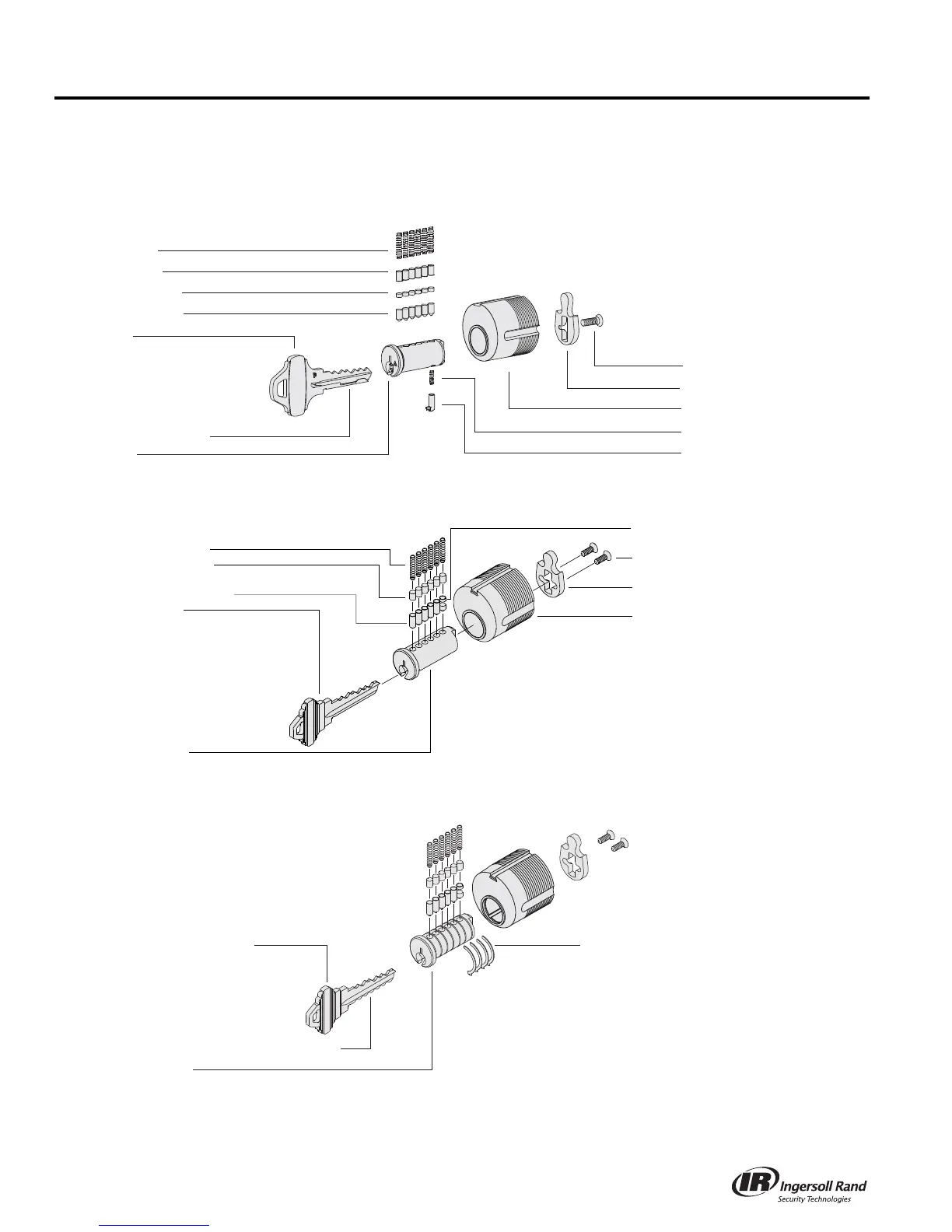 IR Ingersoll Rand
Security Technologies