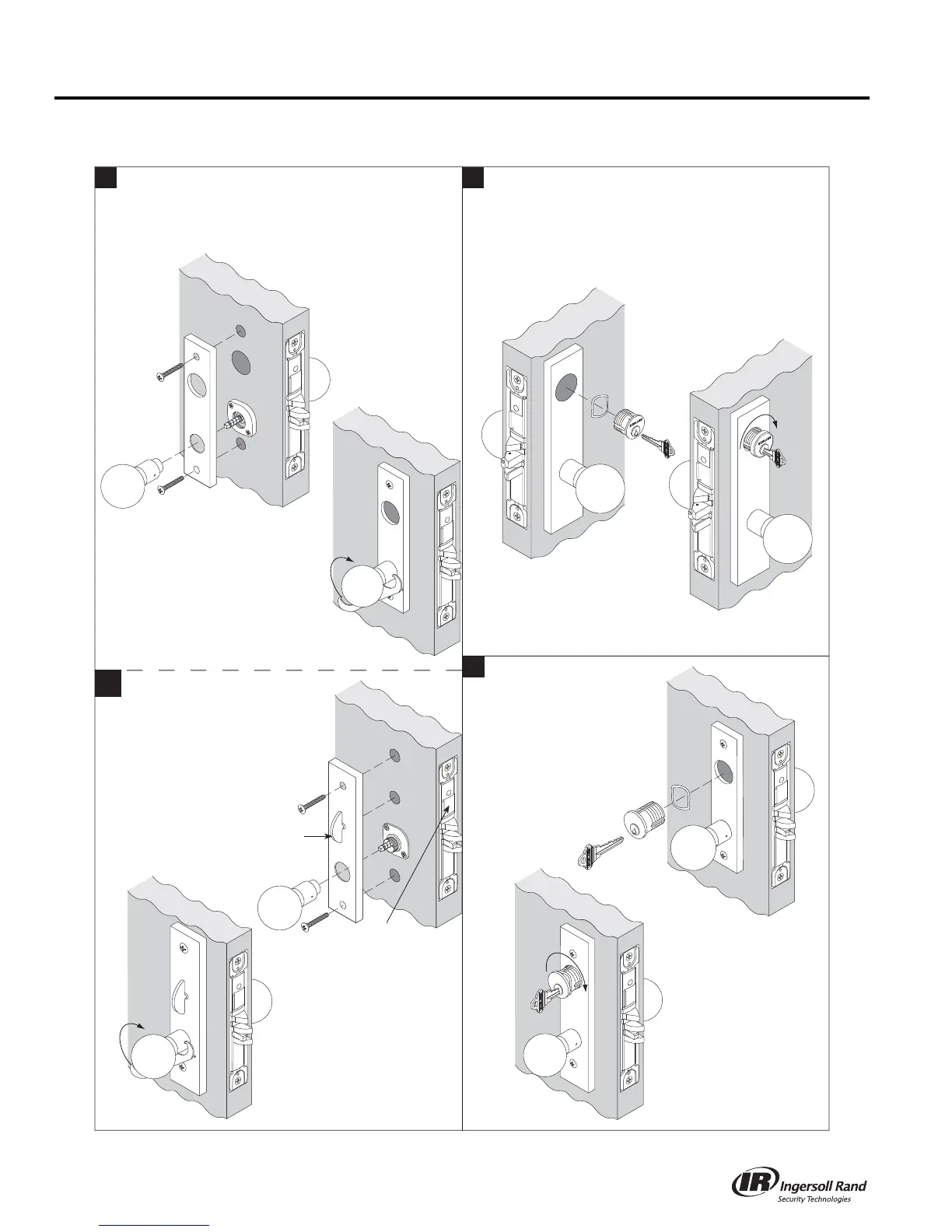 IR Ingersoll Rand
Security Technologies