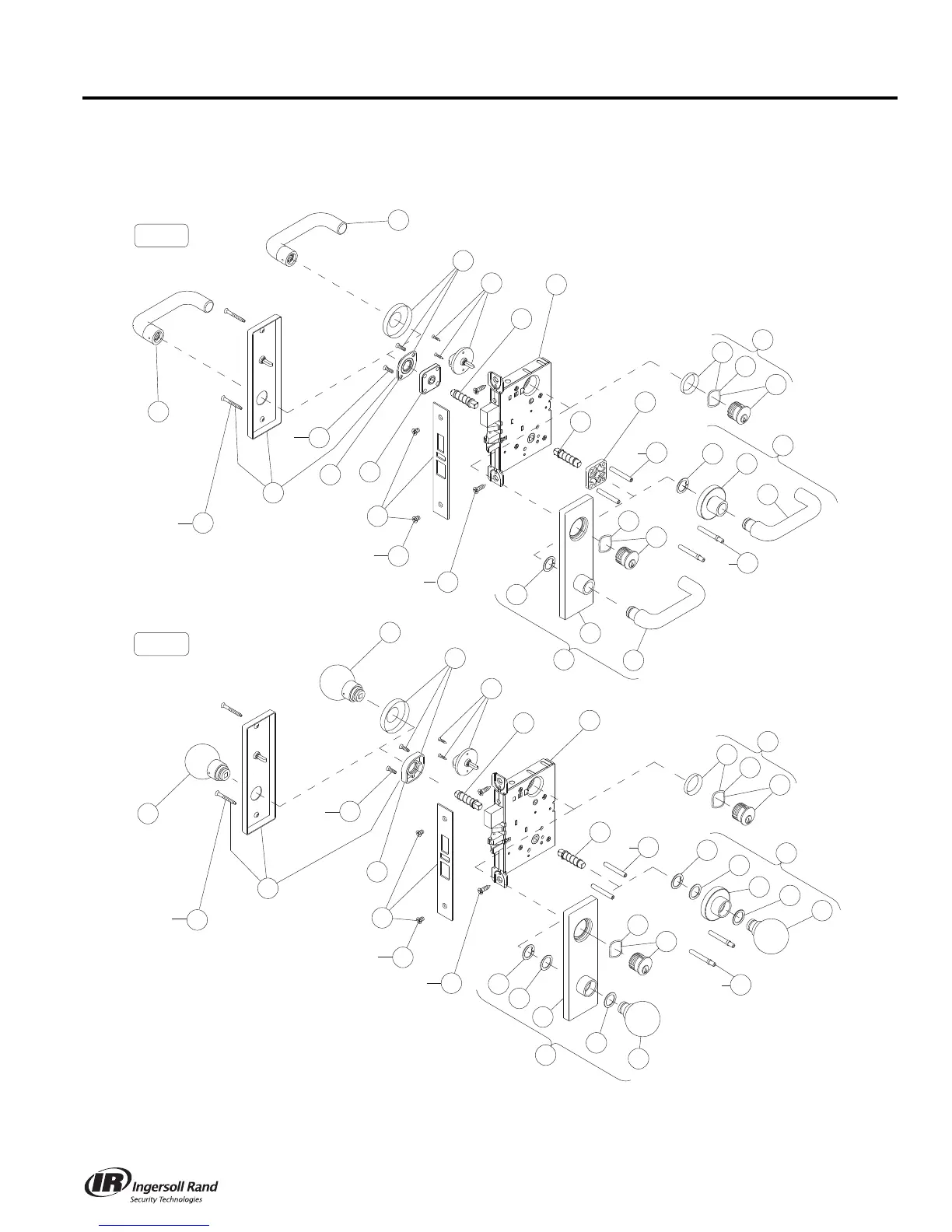 IR Ingersoll Rand
Security Technologies