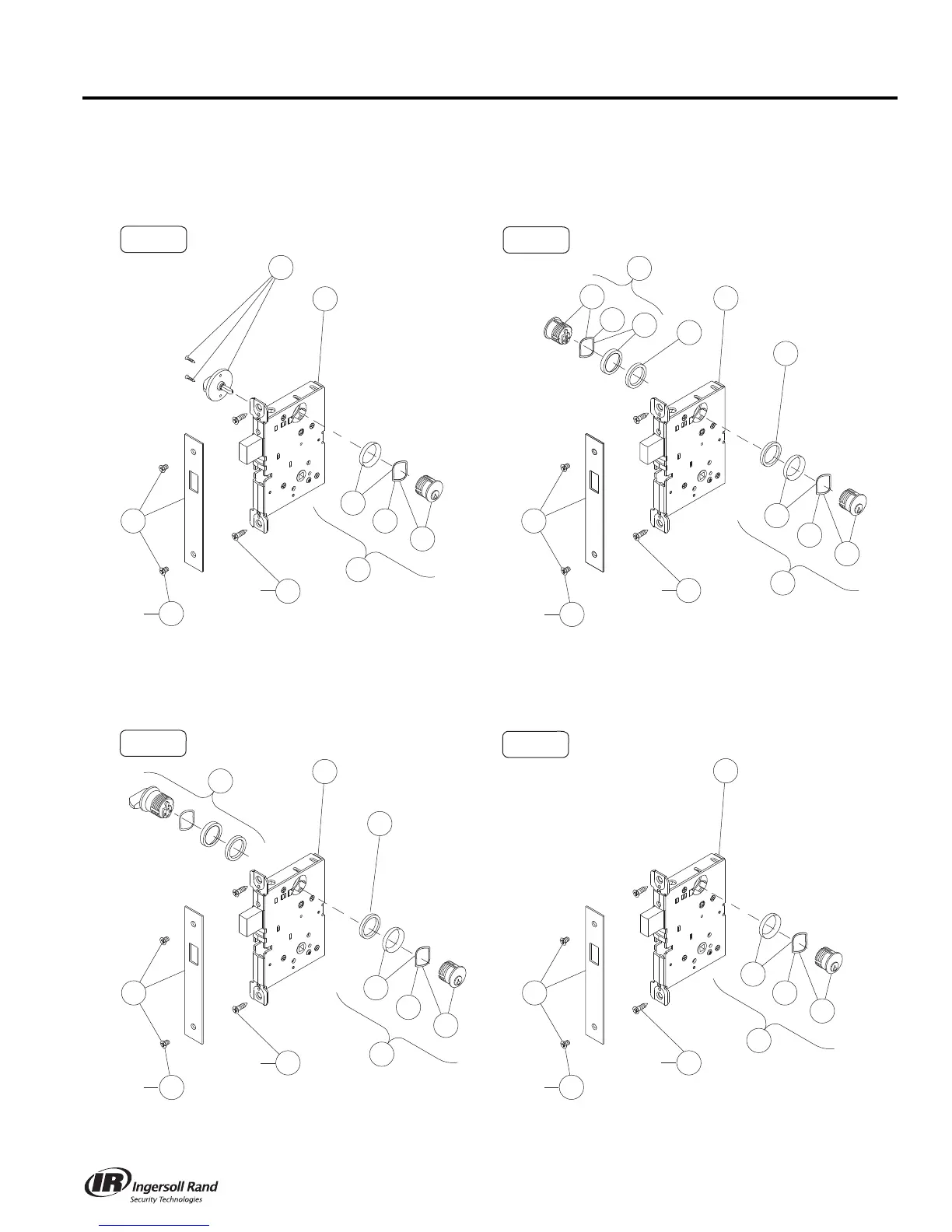 IR Ingersoll Rand
Security Technologies