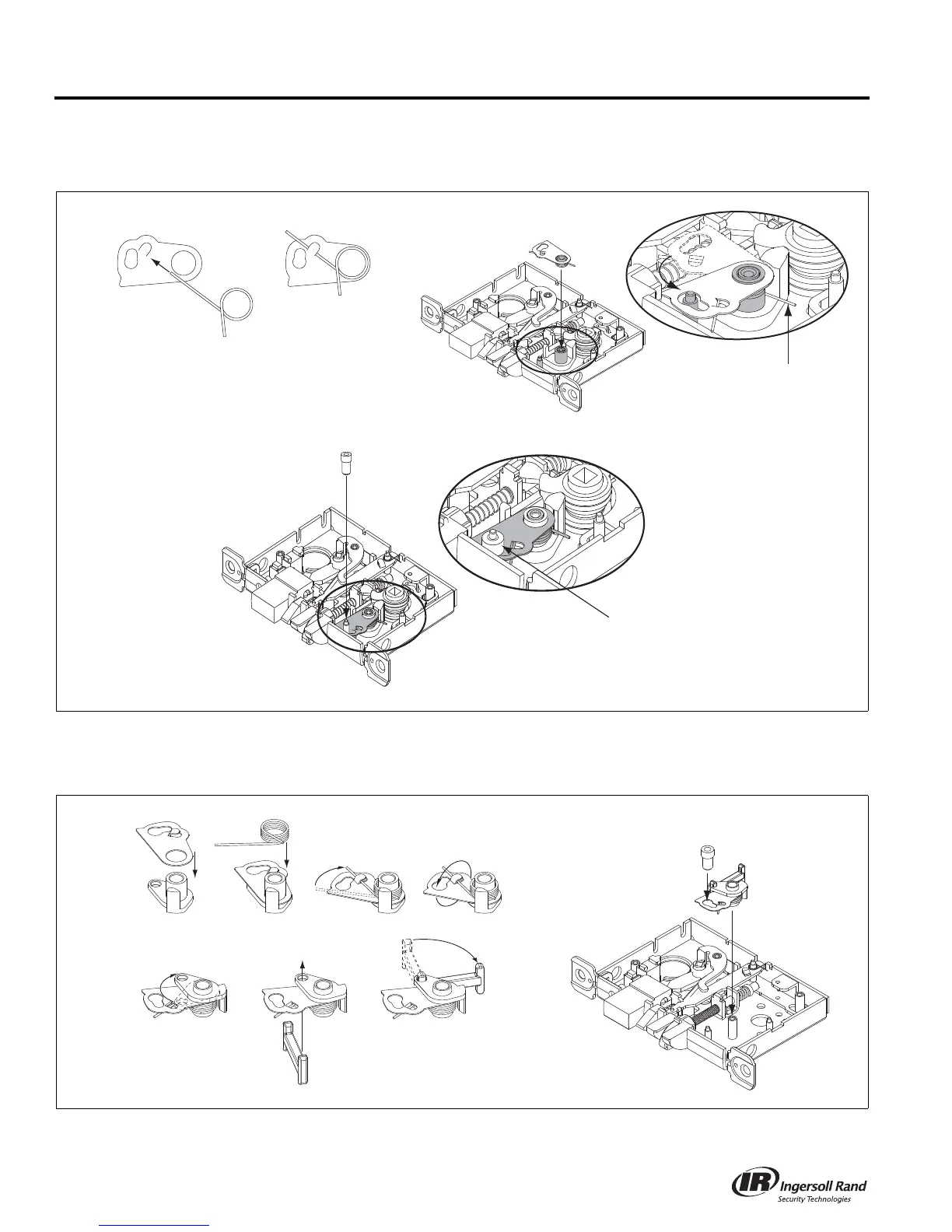 IR Ingersoll Rand
Security Technologies