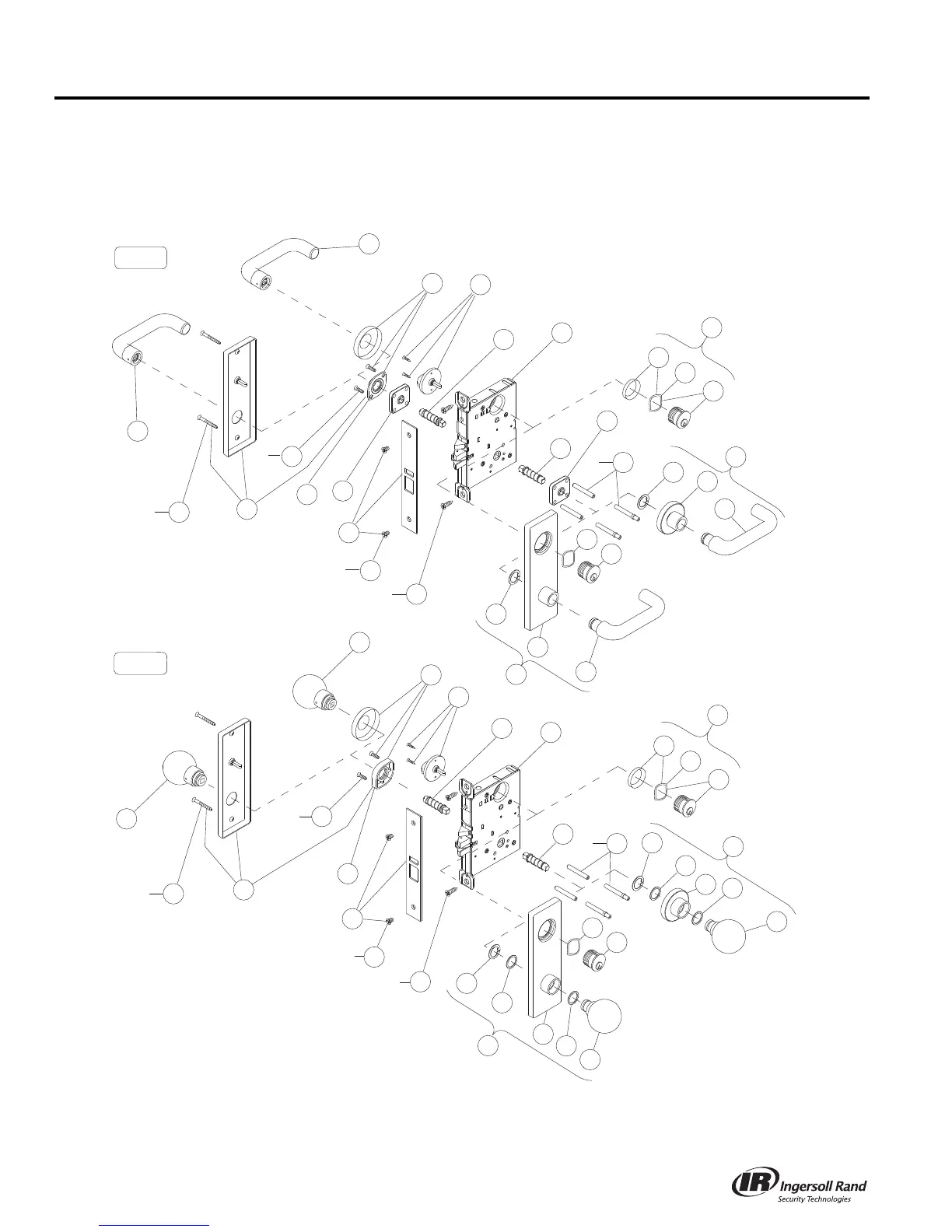 IR Ingersoll Rand
Security Technologies